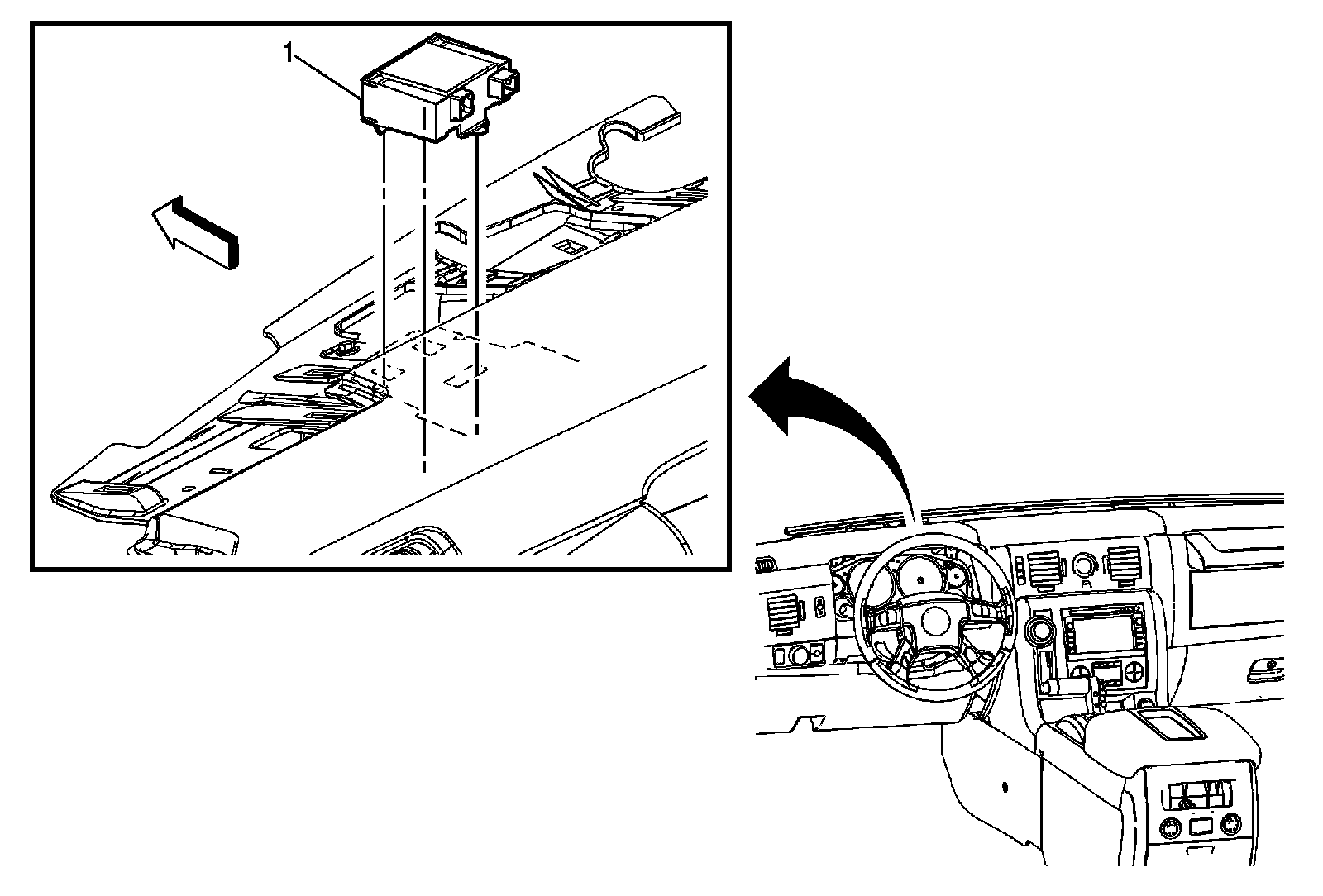 1