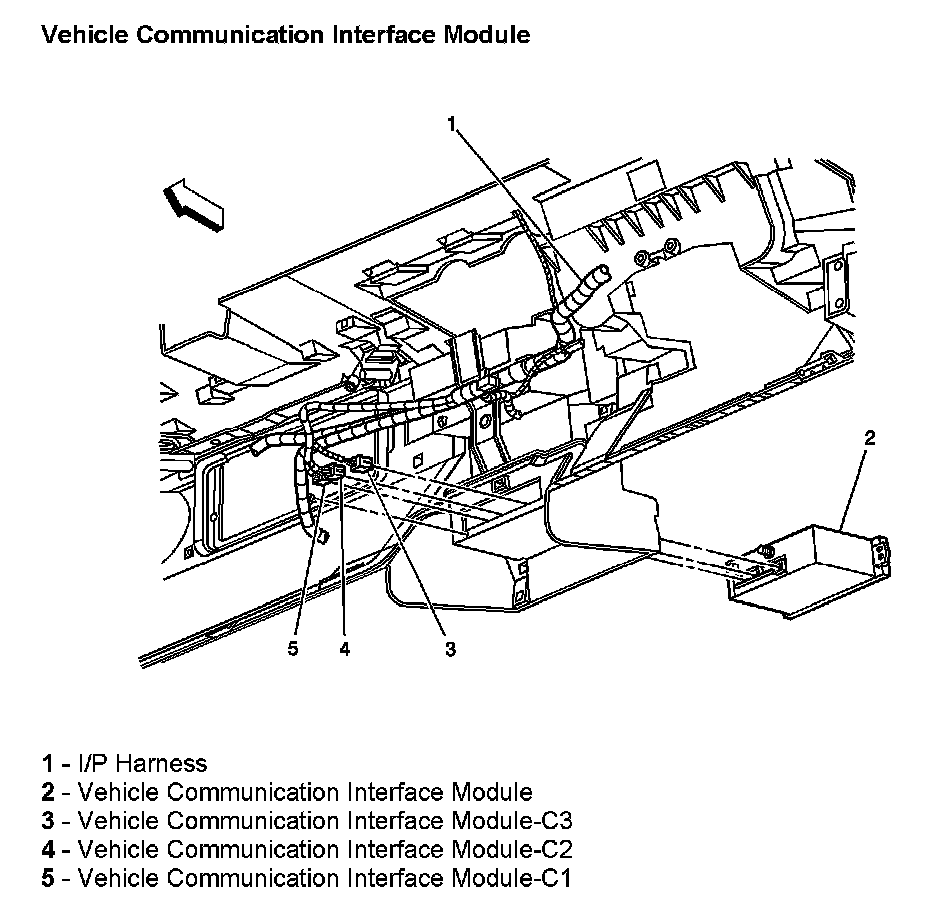 Vehicle Communication Interface Module

1

2

5 4 3

1 - I/P Harness
2 - Vehicle Communication Interface Module
3 - Vehicle Communication Interface Module-C3
4 - Vehicle Communication Interface Module-C2
5 - Vehicle Communication Interface Module-C1