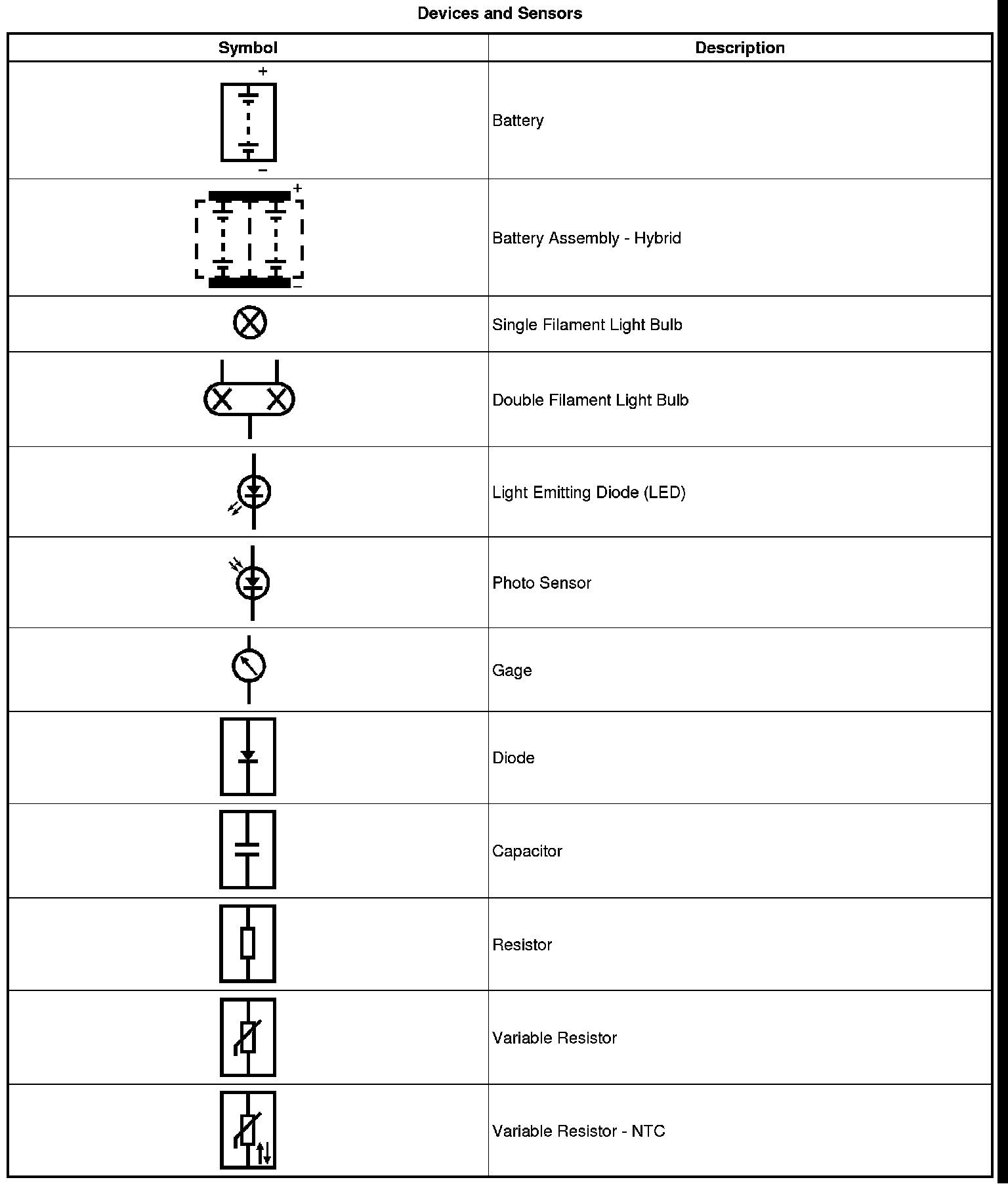 Devices and Sensors

| Symbol | Description |
|---|---|
| + − | Battery |
| + − | Battery Assembly - Hybrid |
| | Single Filament Light Bulb |
| | Double Filament Light Bulb |
| | Light Emitting Diode (LED) |
| | Photo Sensor |
| | Gage |
| | Diode |
| | Capacitor |
| | Resistor |
| | Variable Resistor |
| | Variable Resistor - NTC |