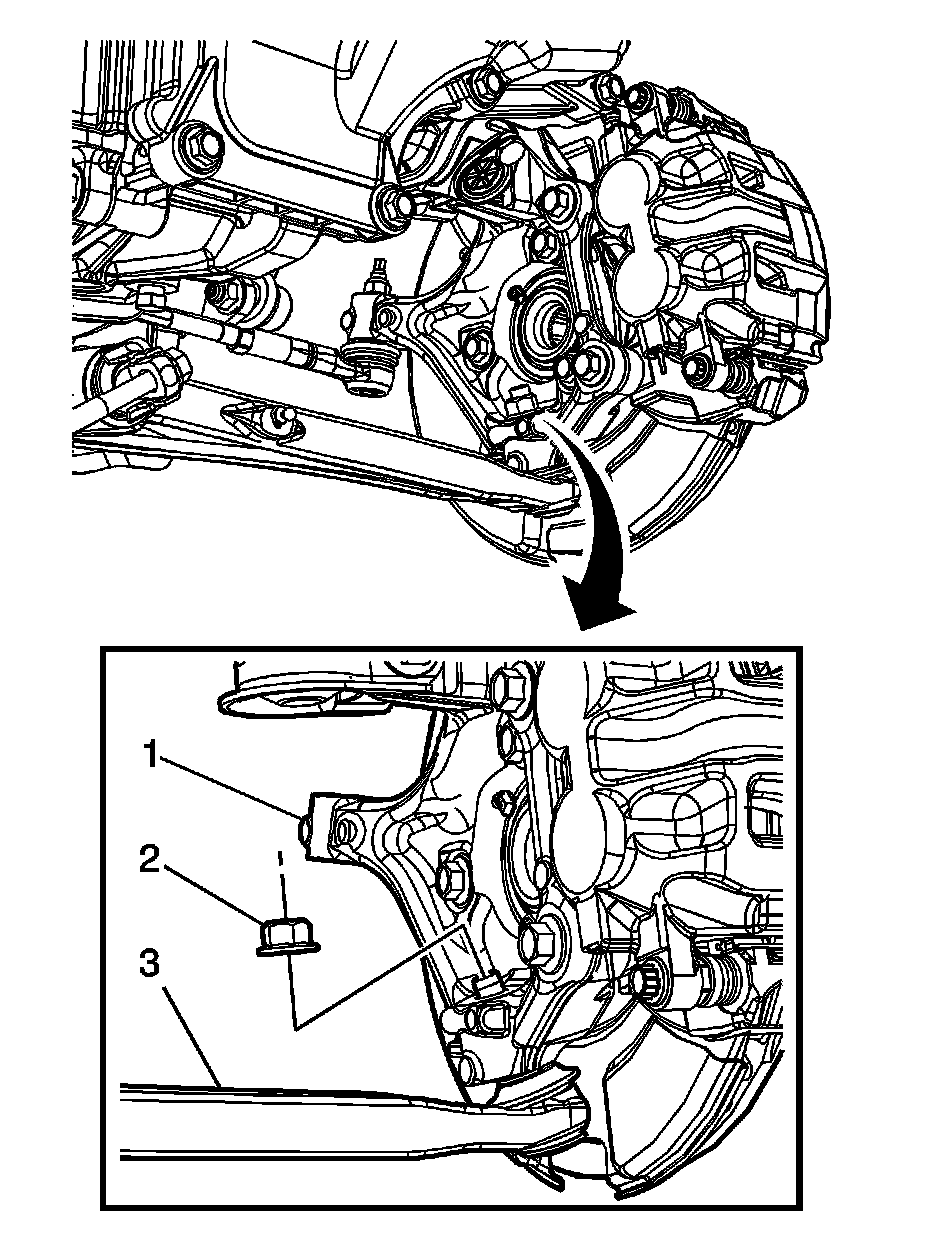 1
2
3