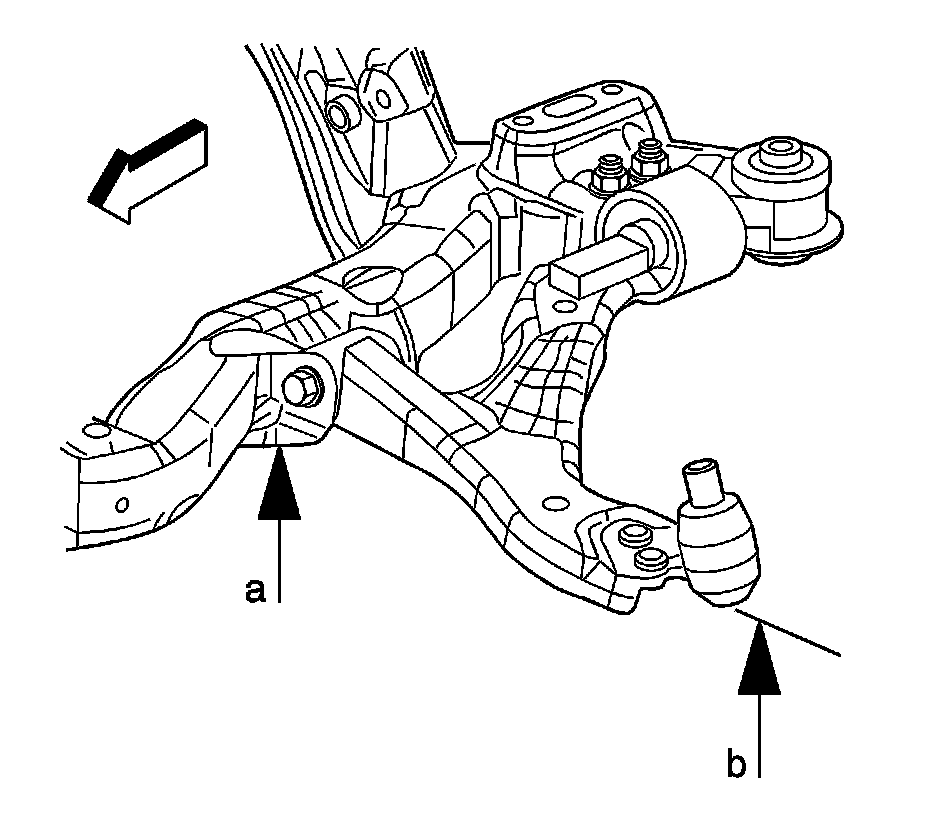 a

b