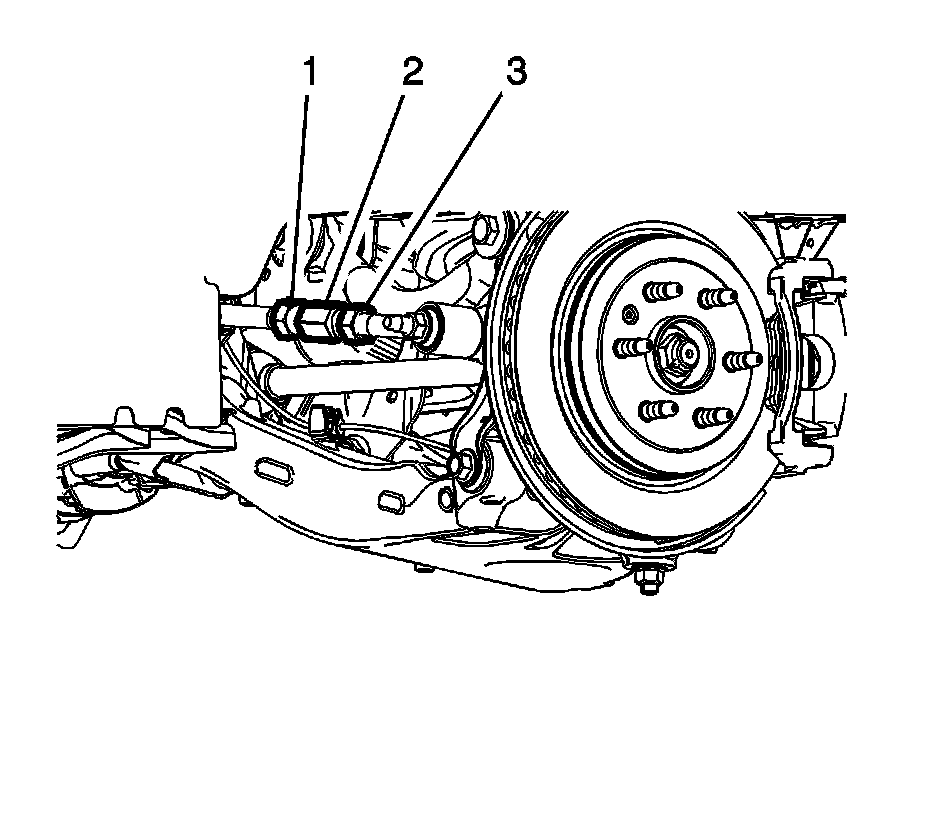 1 2 3