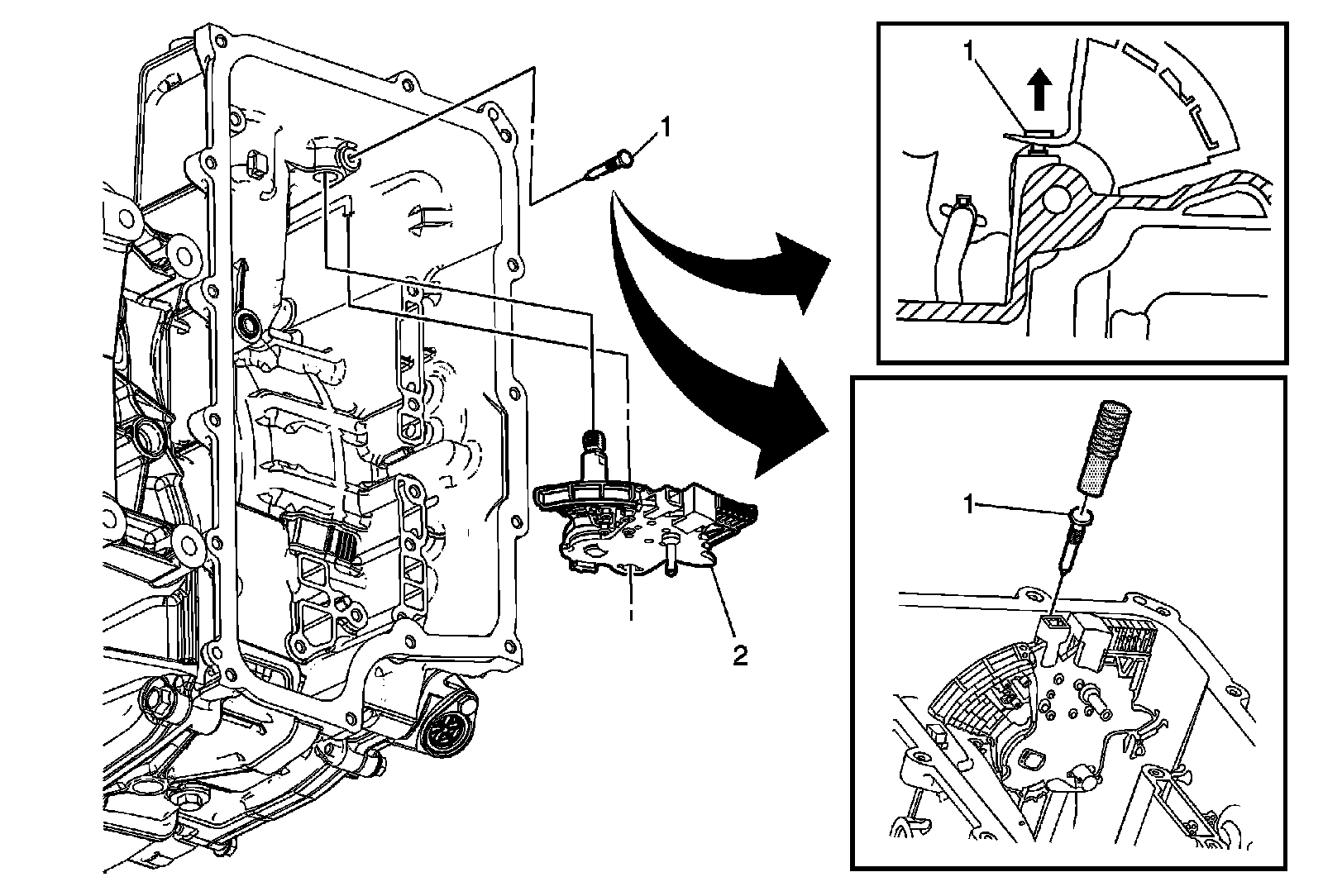 1
2
1
1