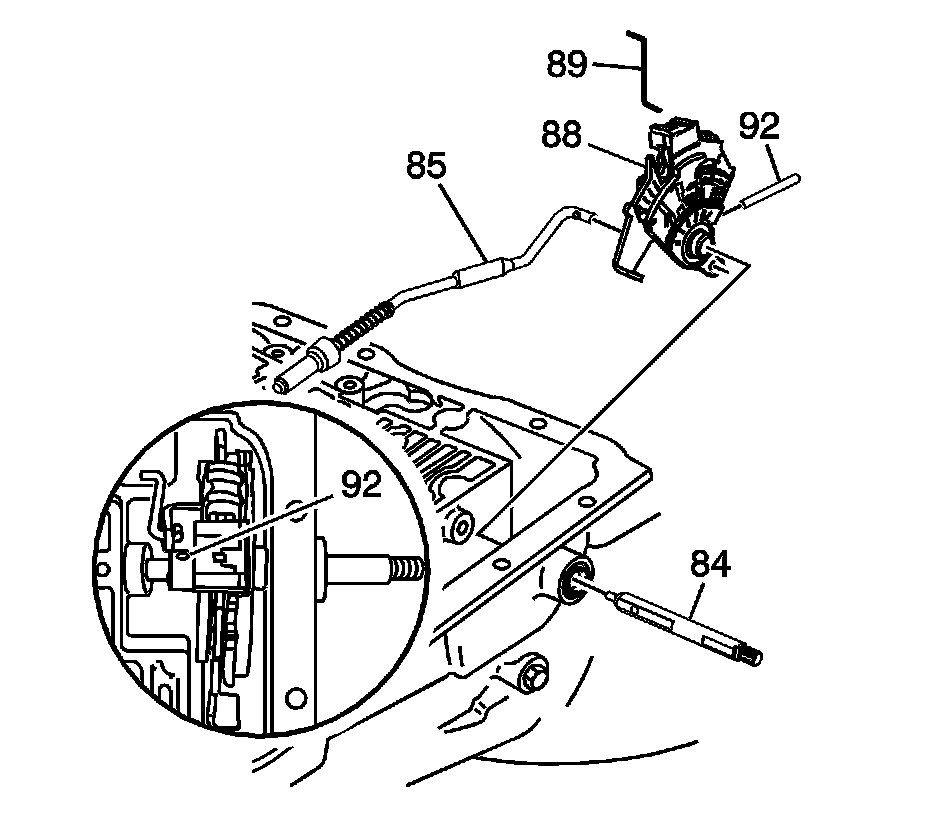 89
88
92
85
92
84