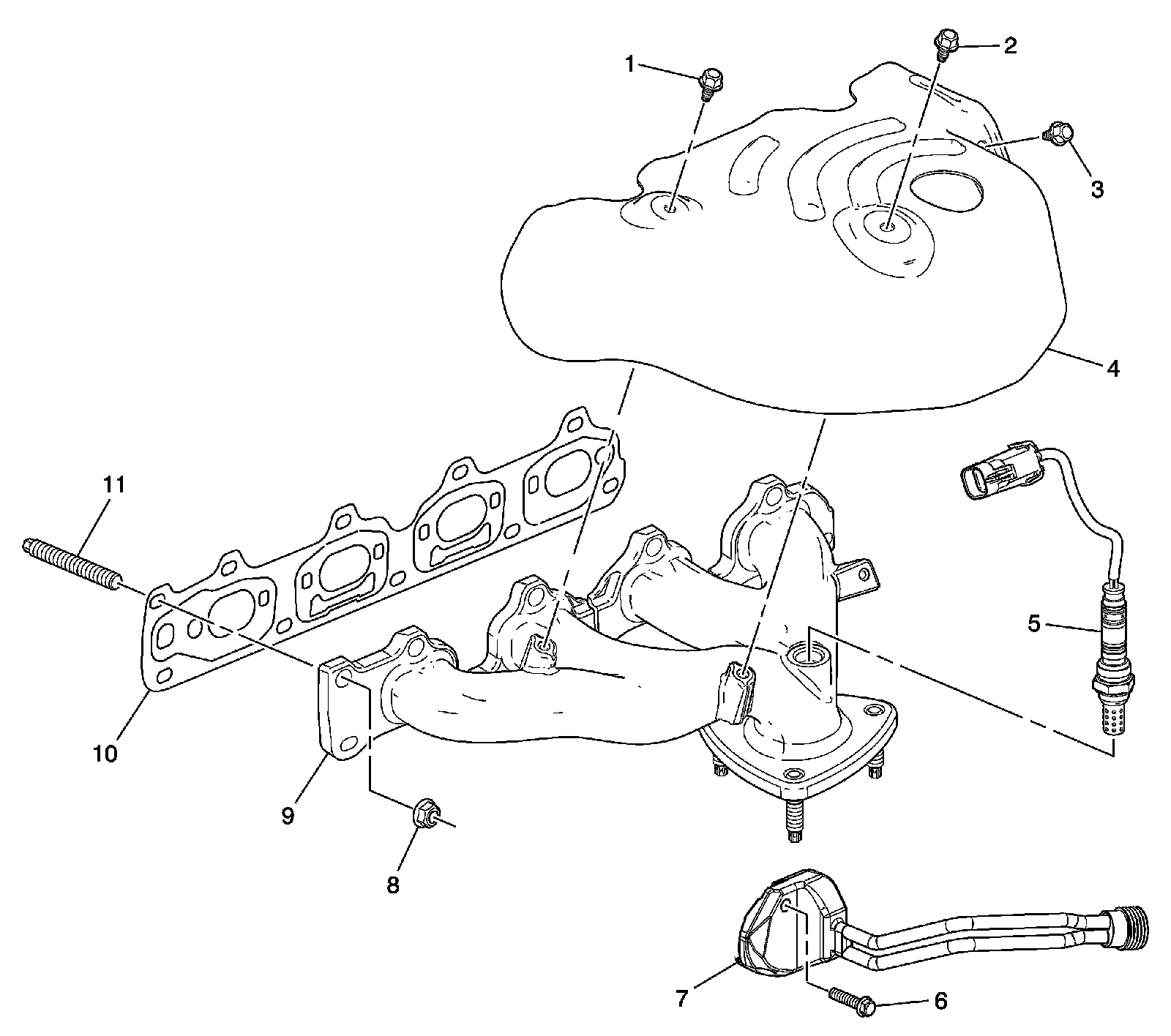 1
2
3
4
11
5
10
9
8
7
6