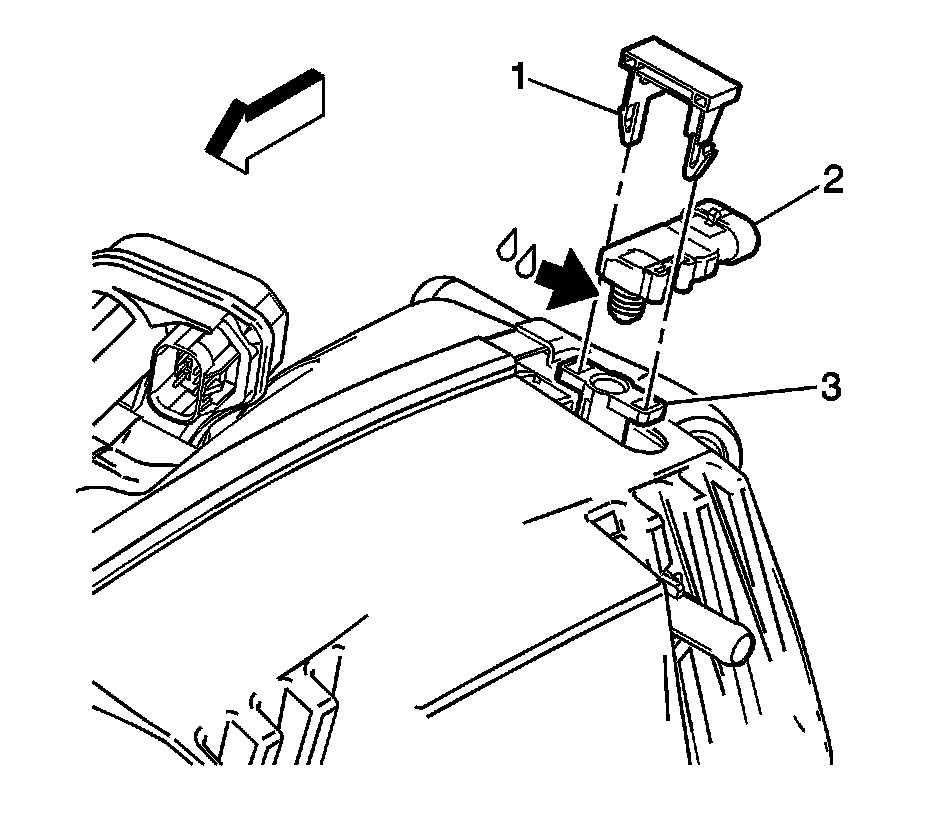 1
2
3