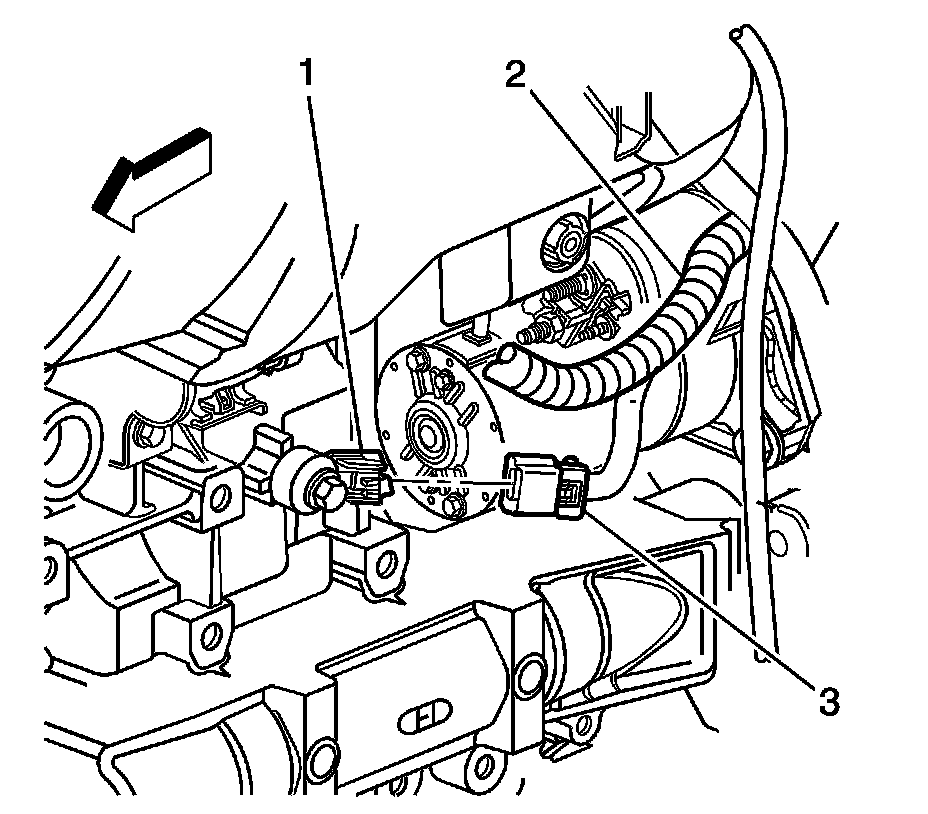 1
2
3