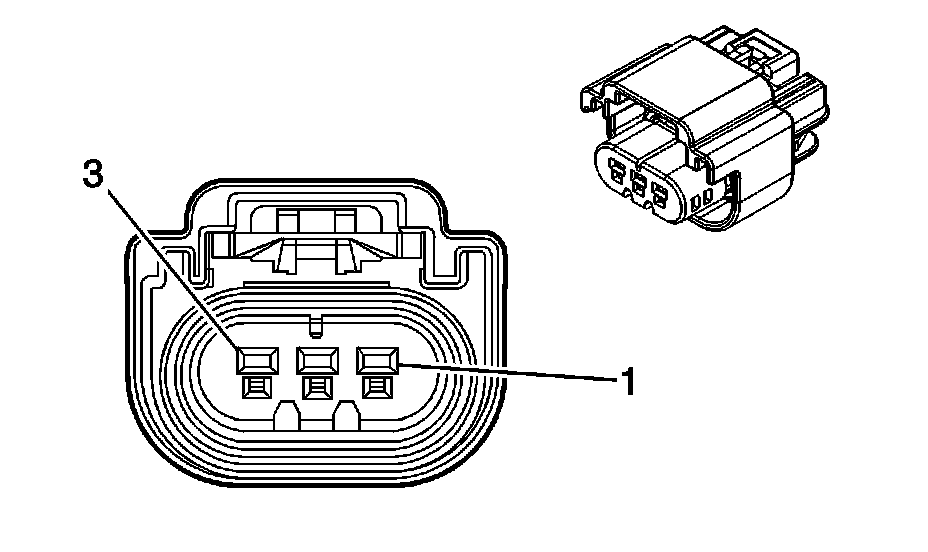 3
1