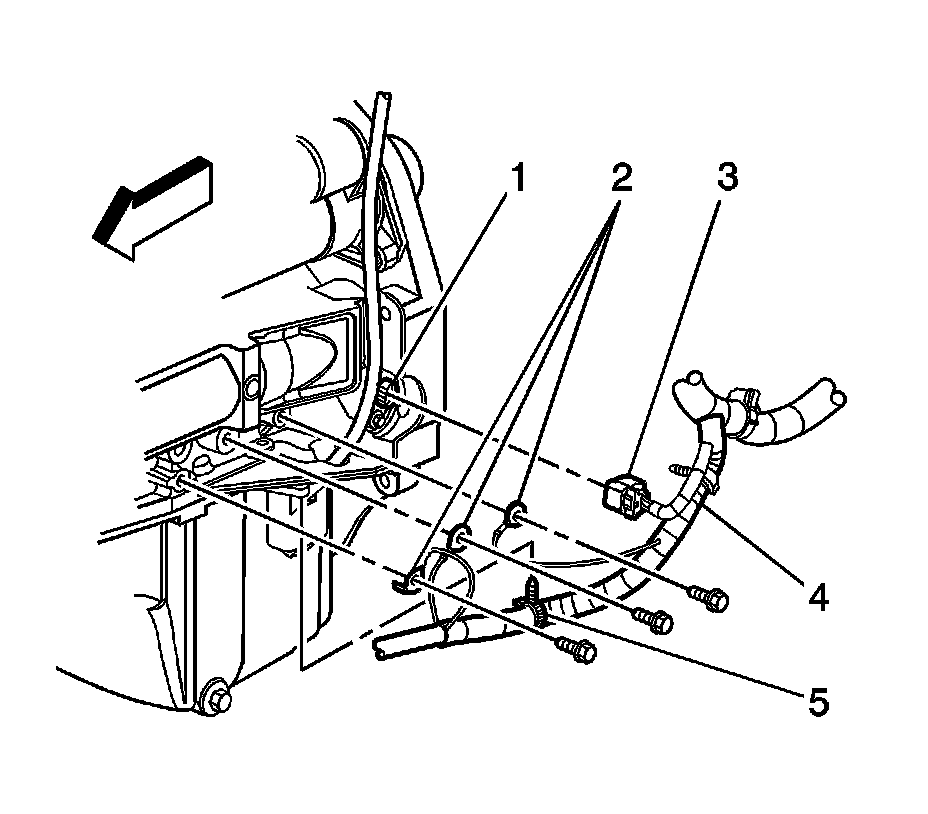 1
2
3
4
5