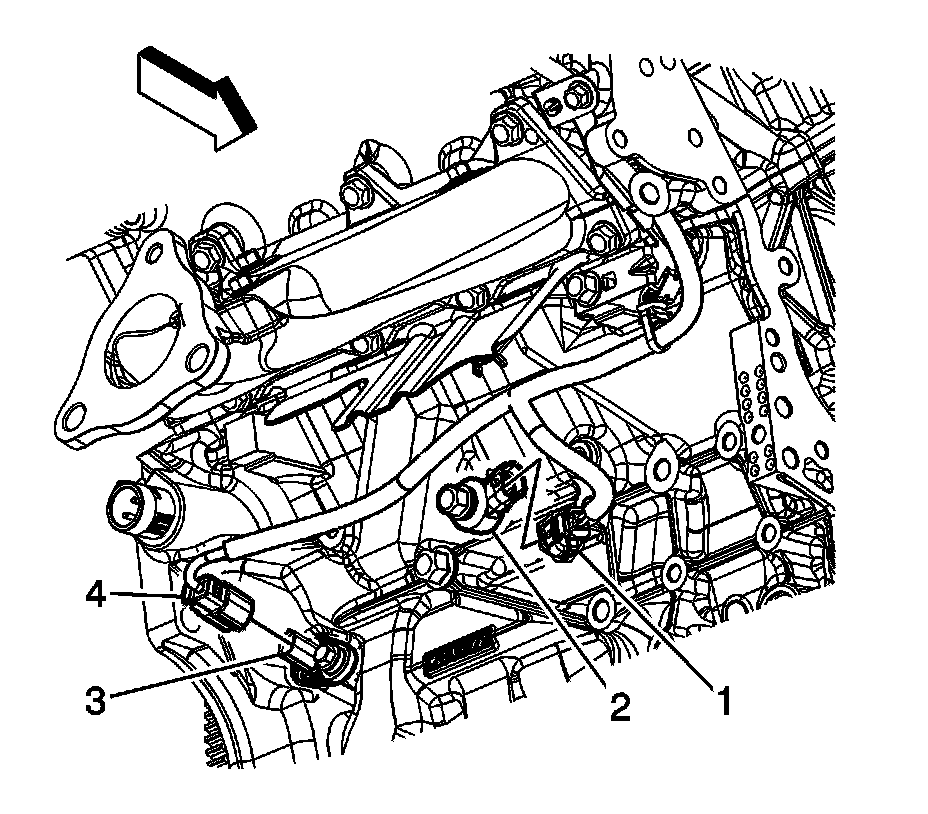 4
3
2
1