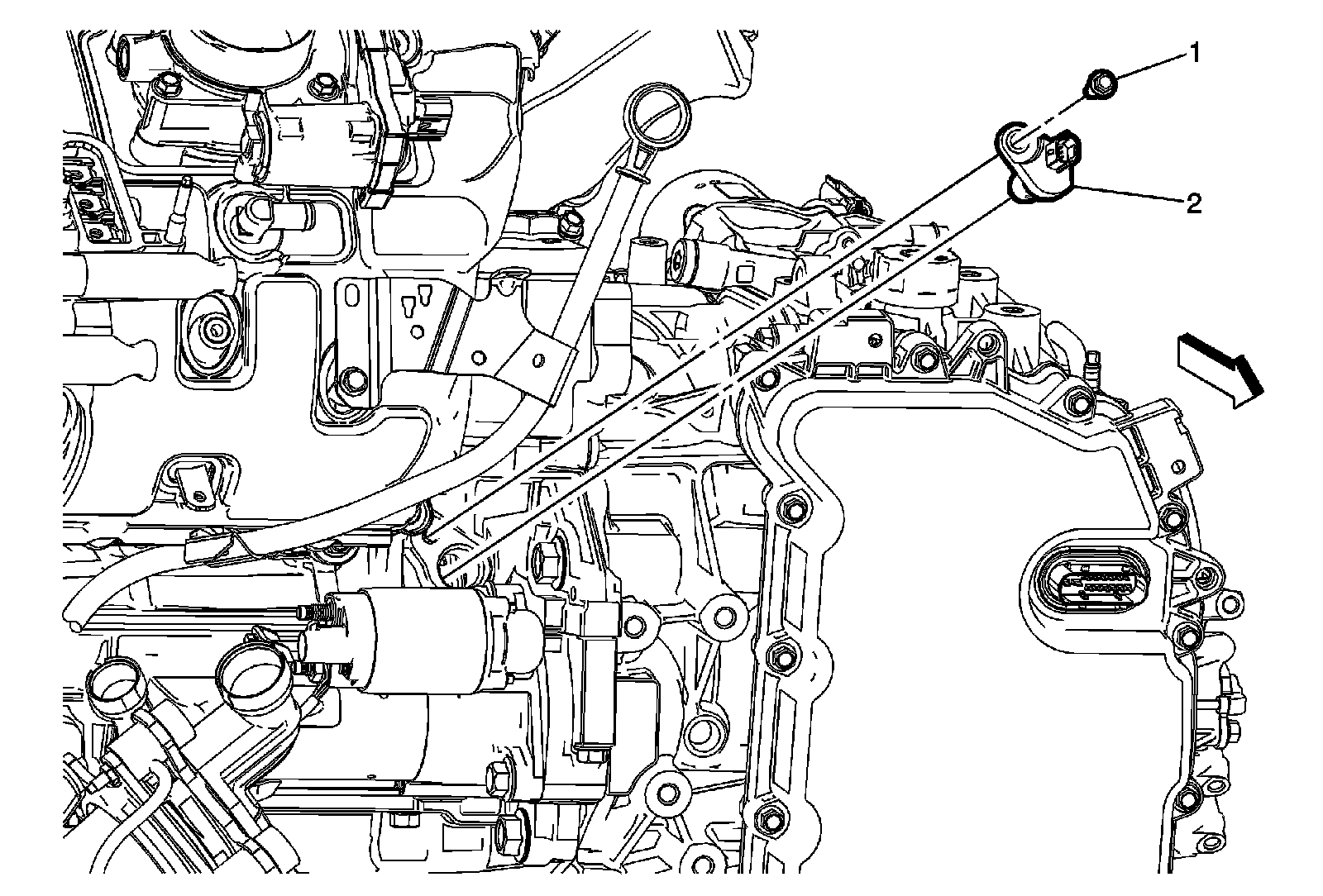 1
2