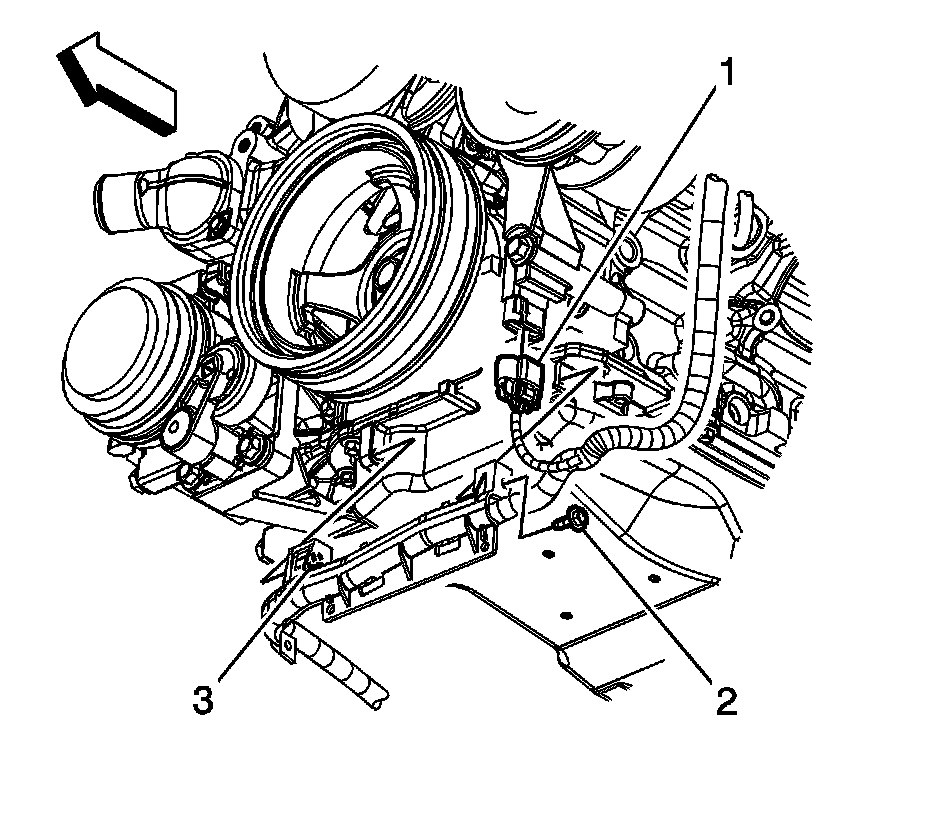 1

3

2