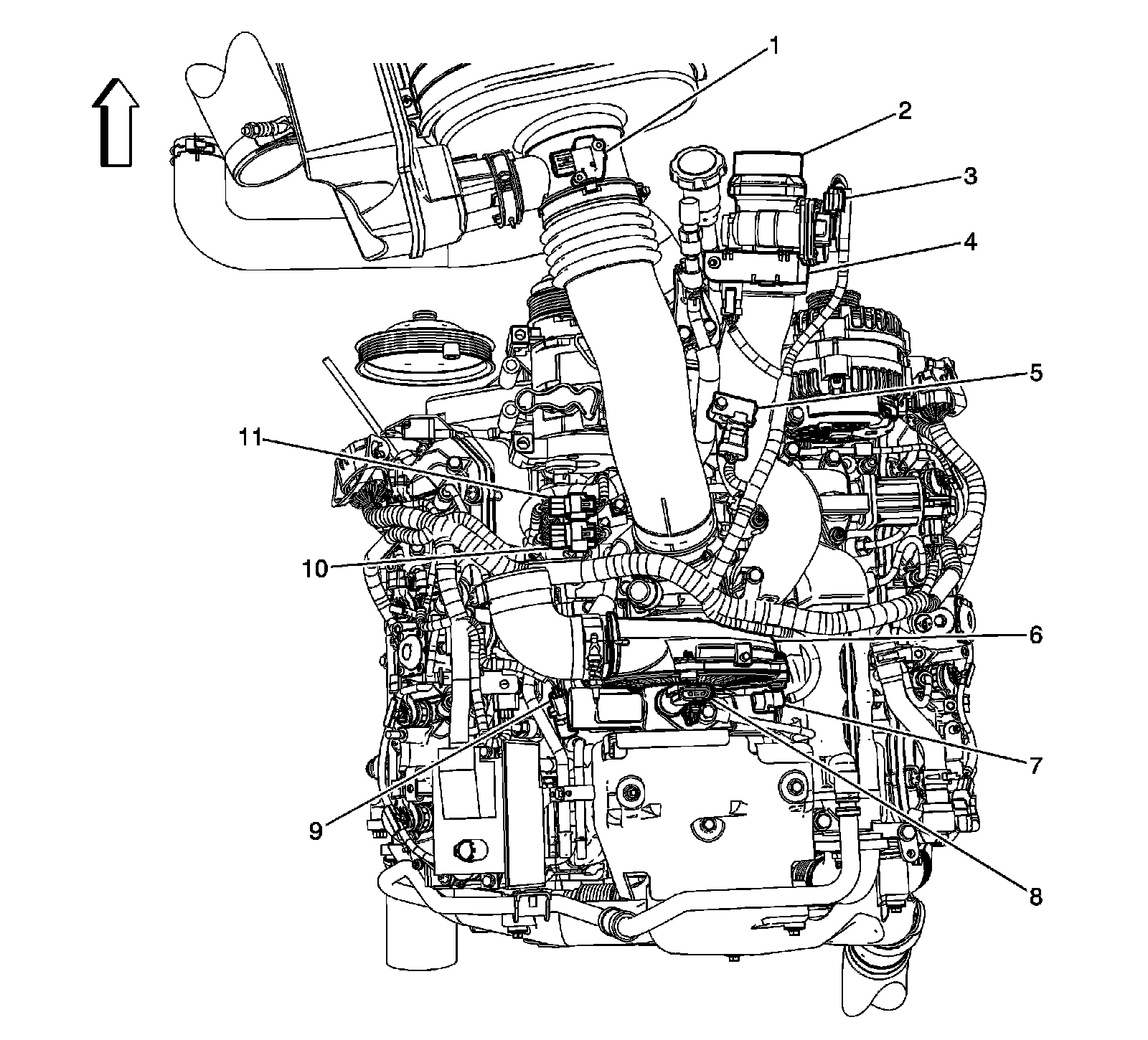 1
2
3
4
5
11
10
6
7
9
8