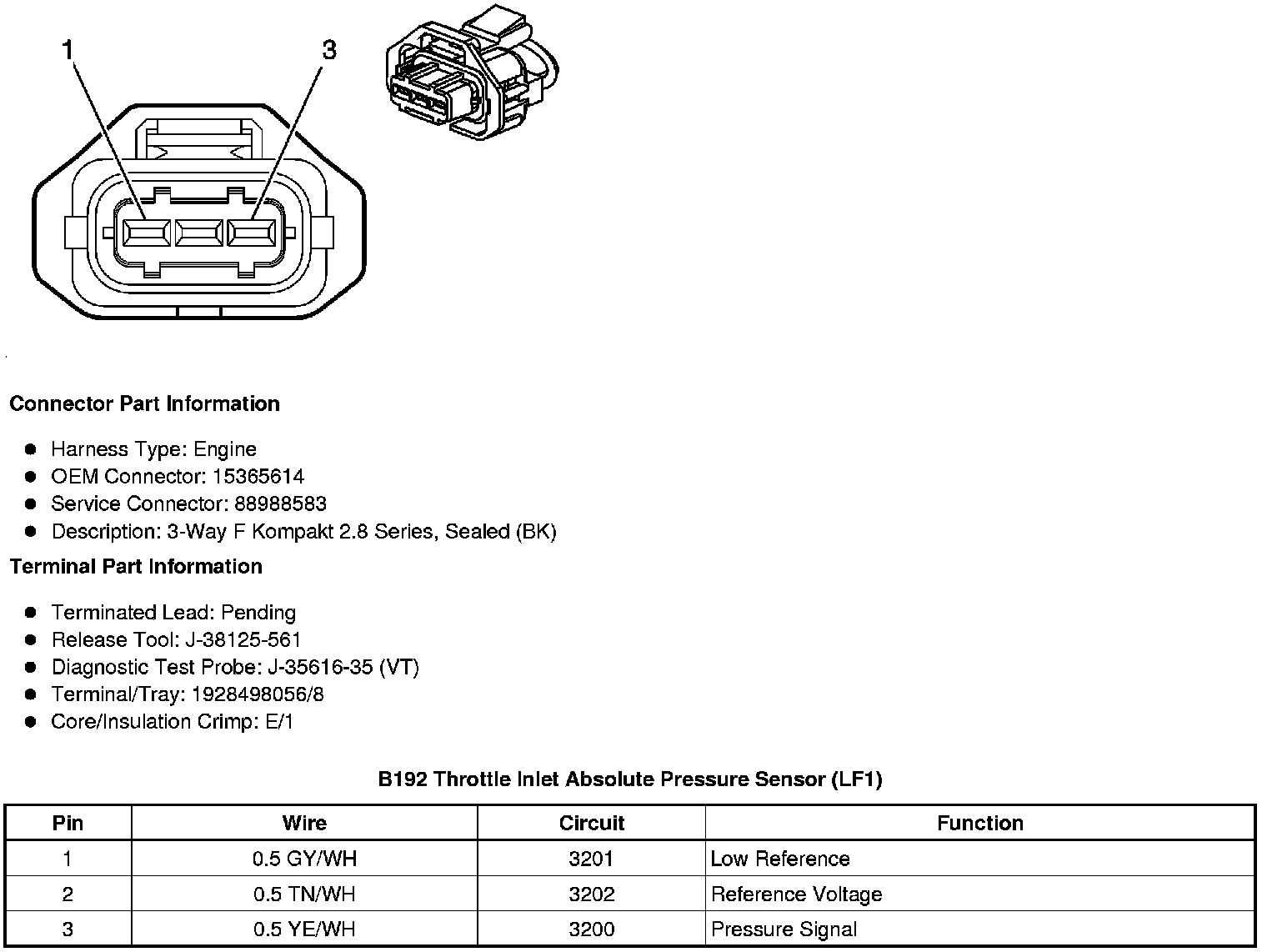 1
3

Connector Part Information

- Harness Type: Engine
- OEM Connector: 15365614
- Service Connector: 88988583
- Description: 3-Way F Kompakt 2.8 Series, Sealed (BK)

Terminal Part Information

- Terminated Lead: Pending
- Release Tool: J-38125-561
- Diagnostic Test Probe: J-35616-35 (VT)
- Terminal/Tray: 1928498056/8
- Core/Insulation Crimp: E/1

B192 Throttle Inlet Absolute Pressure Sensor (LF1)

| Pin | Wire | Circuit | Function |
|---|---|---|---|
| 1 | 0.5 GY/WH | 3201 | Low Reference |
| 2 | 0.5 TN/WH | 3202 | Reference Voltage |
| 3 | 0.5 YE/WH | 3200 | Pressure Signal |