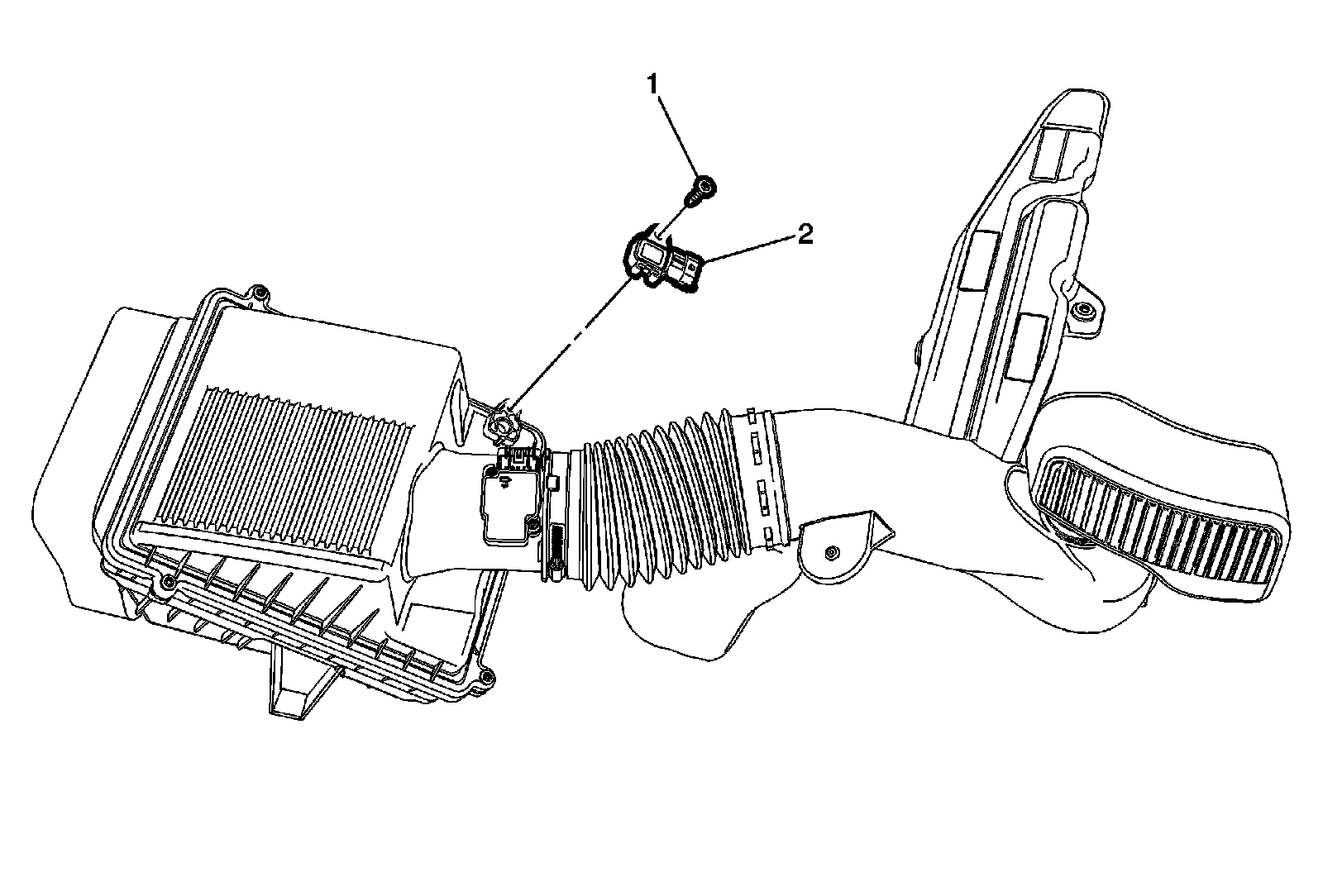 1
2