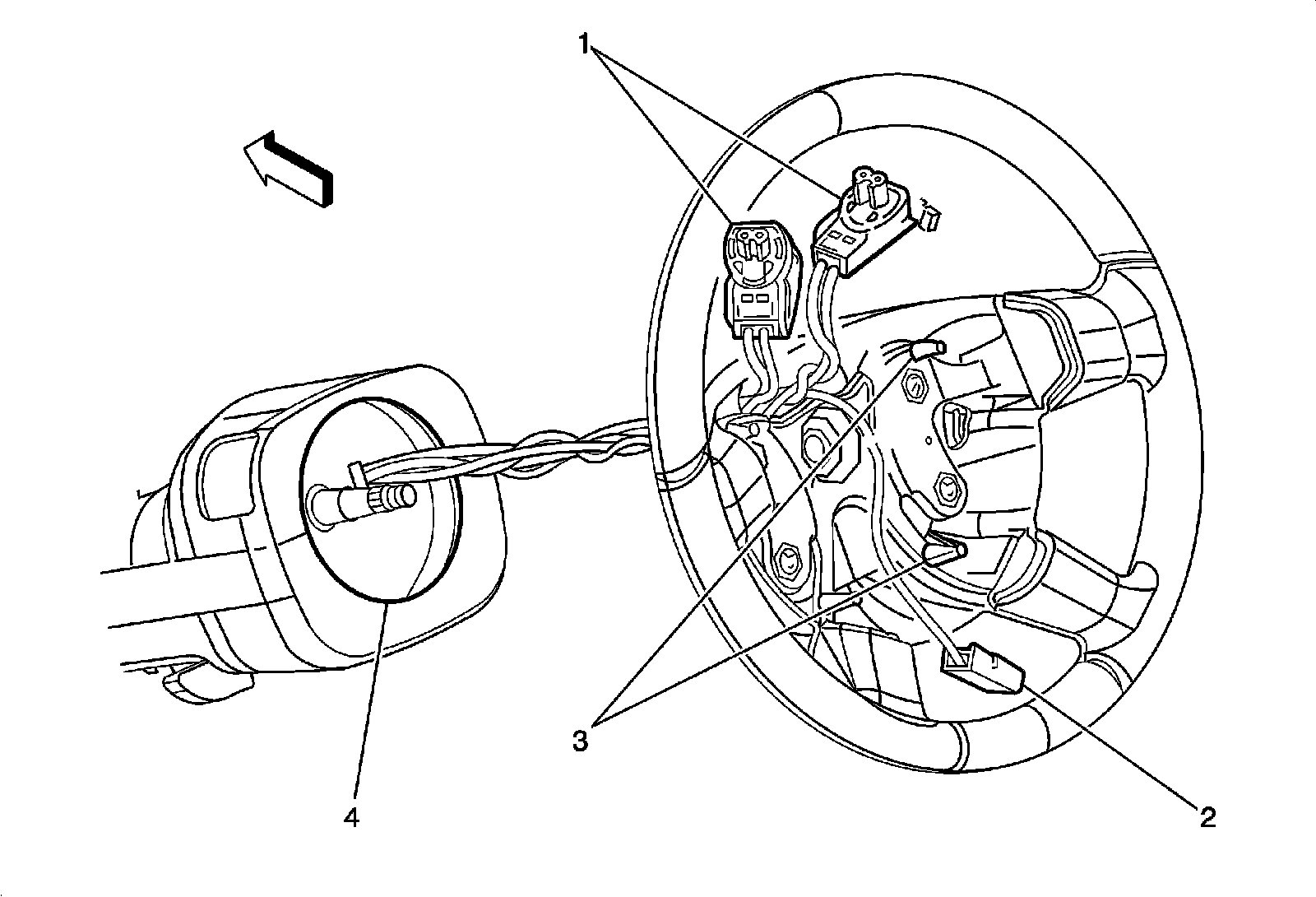 1
3
4
2