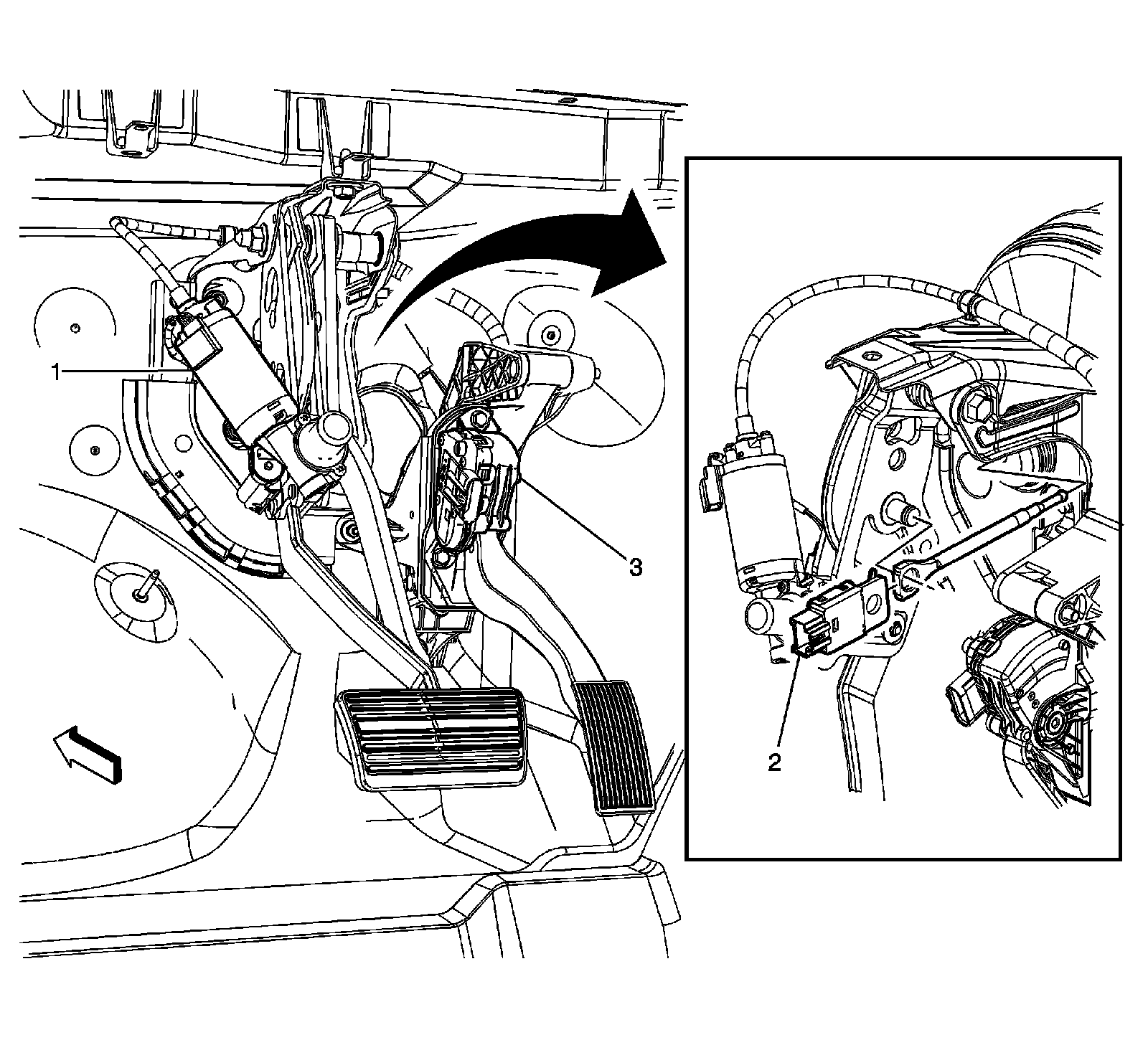 1
3
2