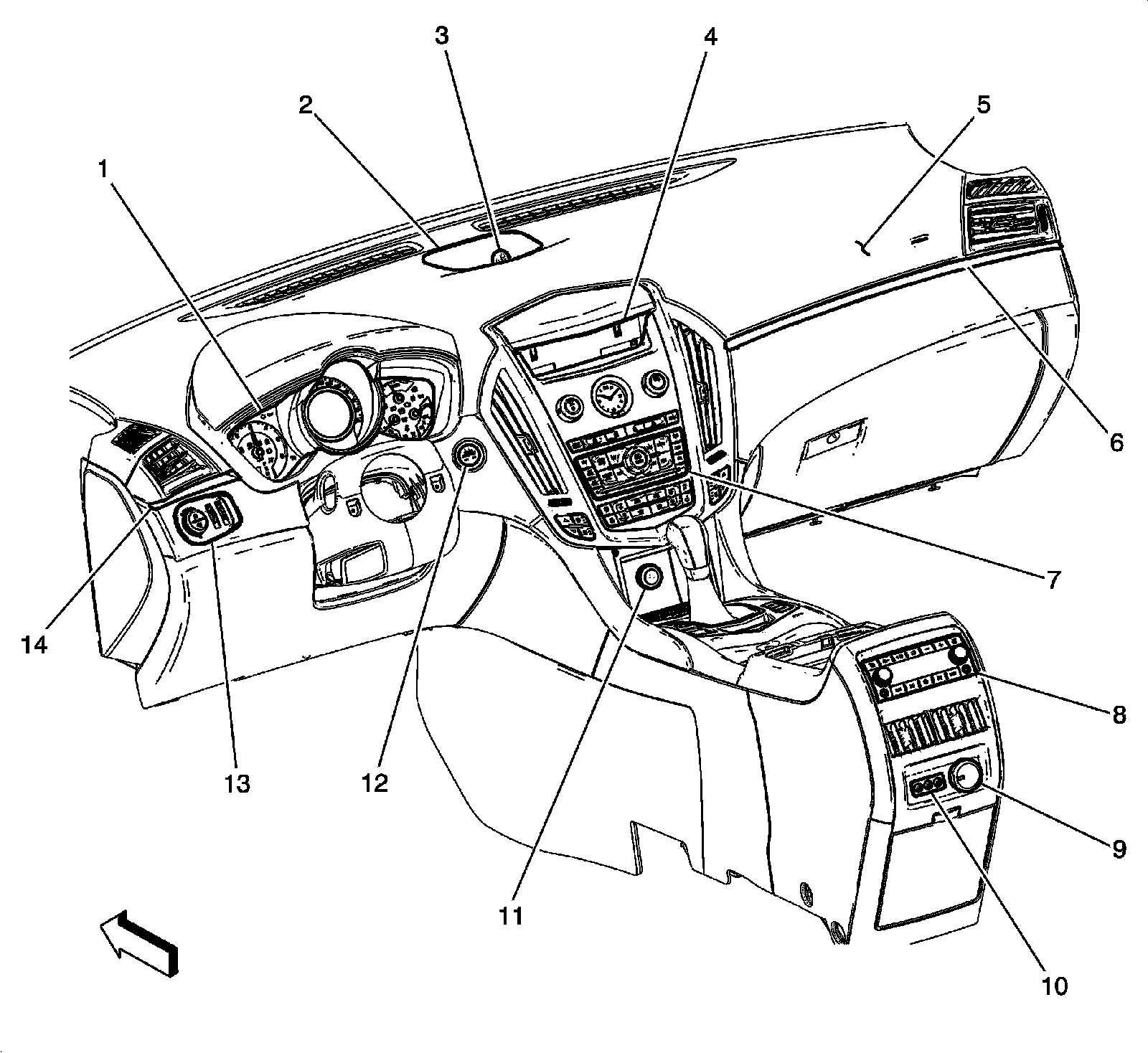 3
4
2
5
1
6
7
14
8
13
12
9
11
10