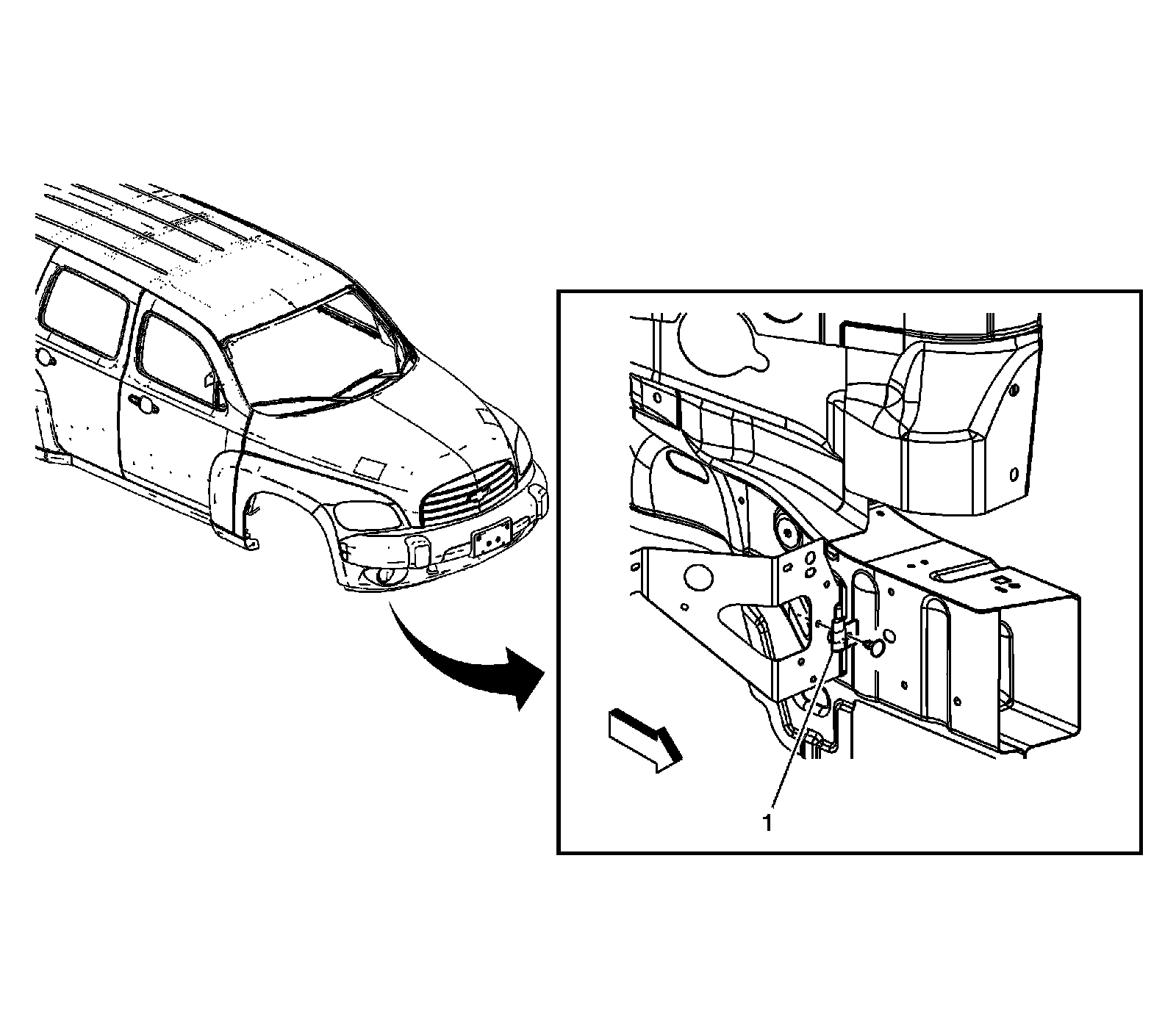 1