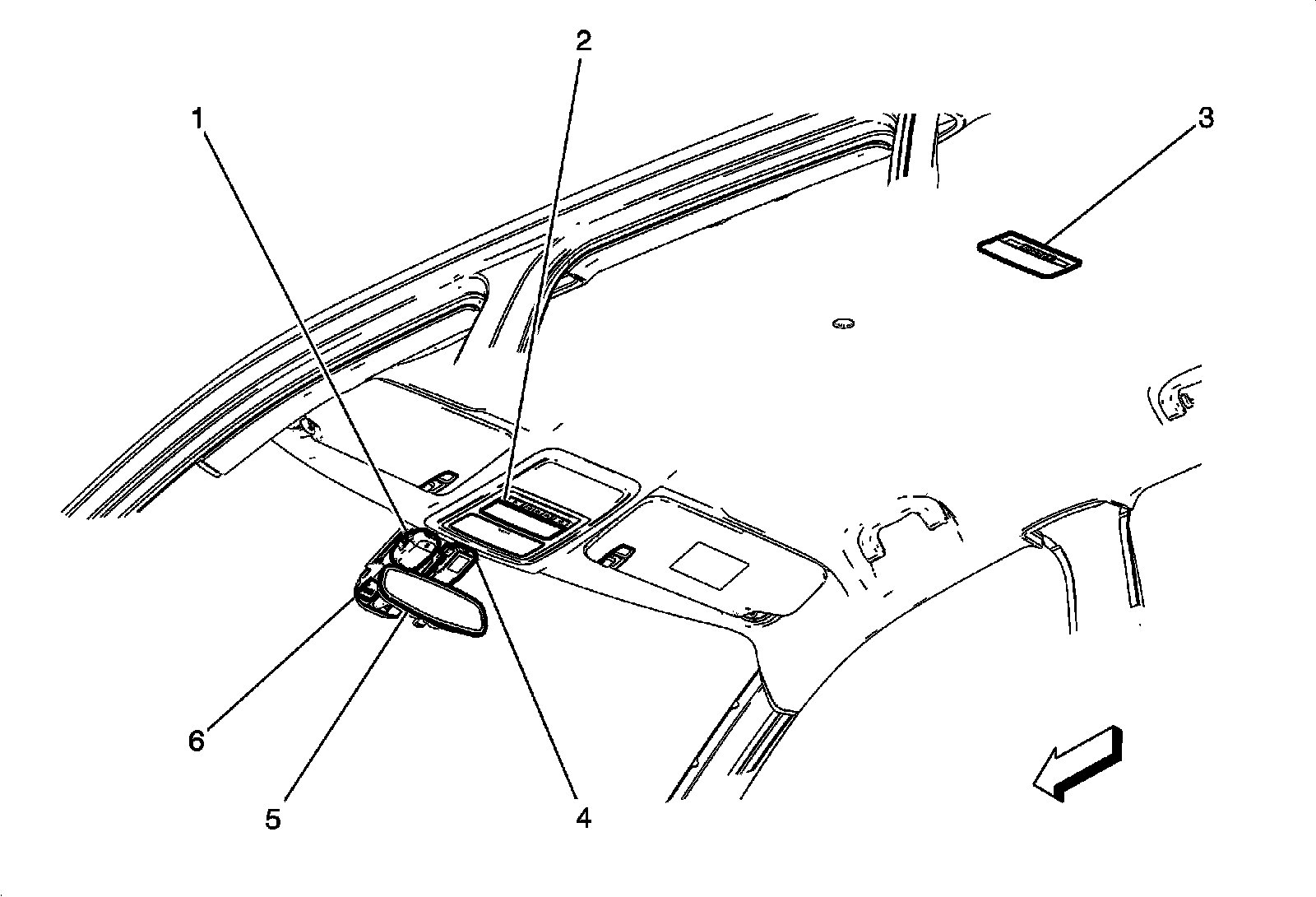 2
1
3
6
5
4