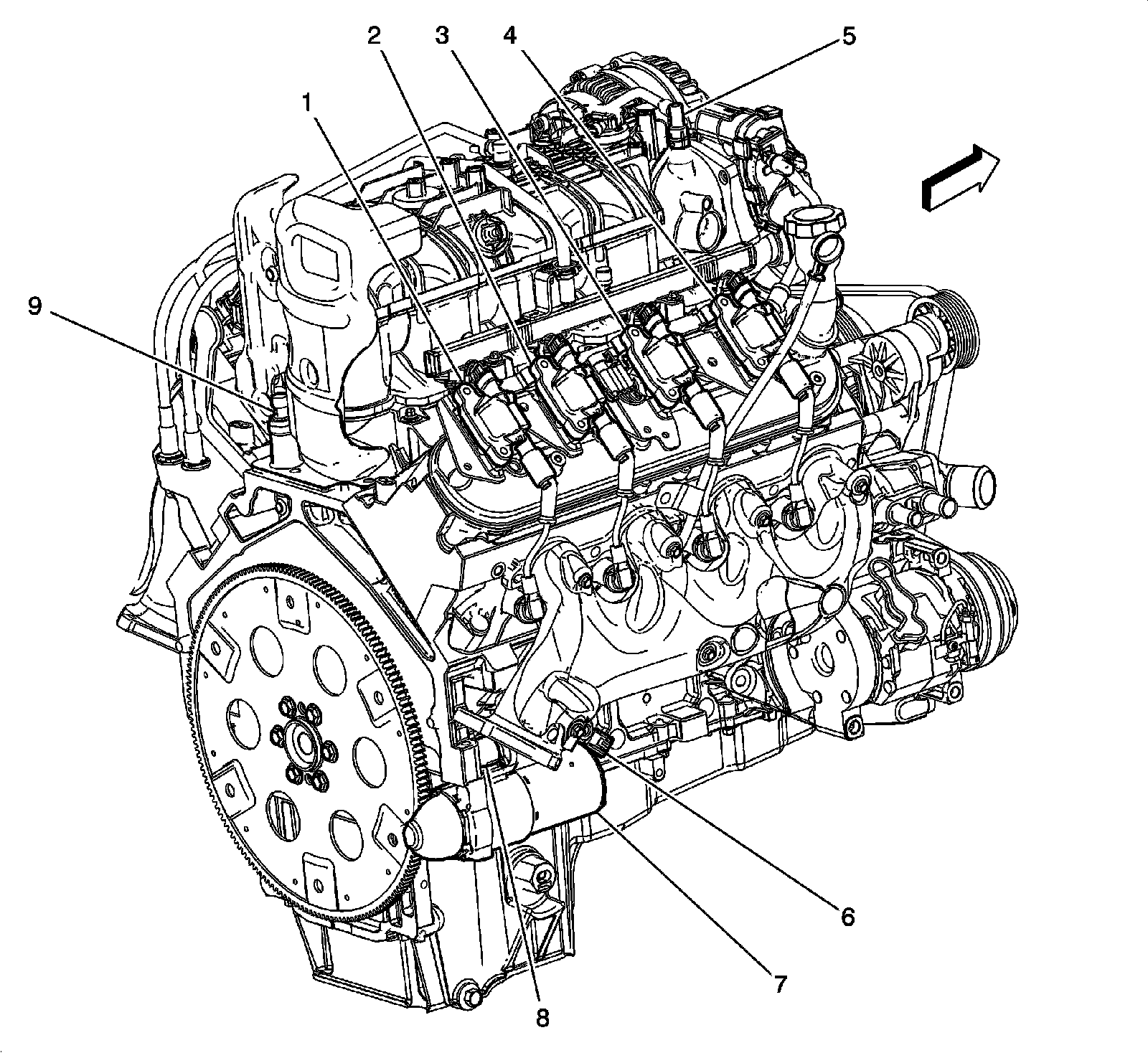 2
3
4
5
1
9
6
7
8