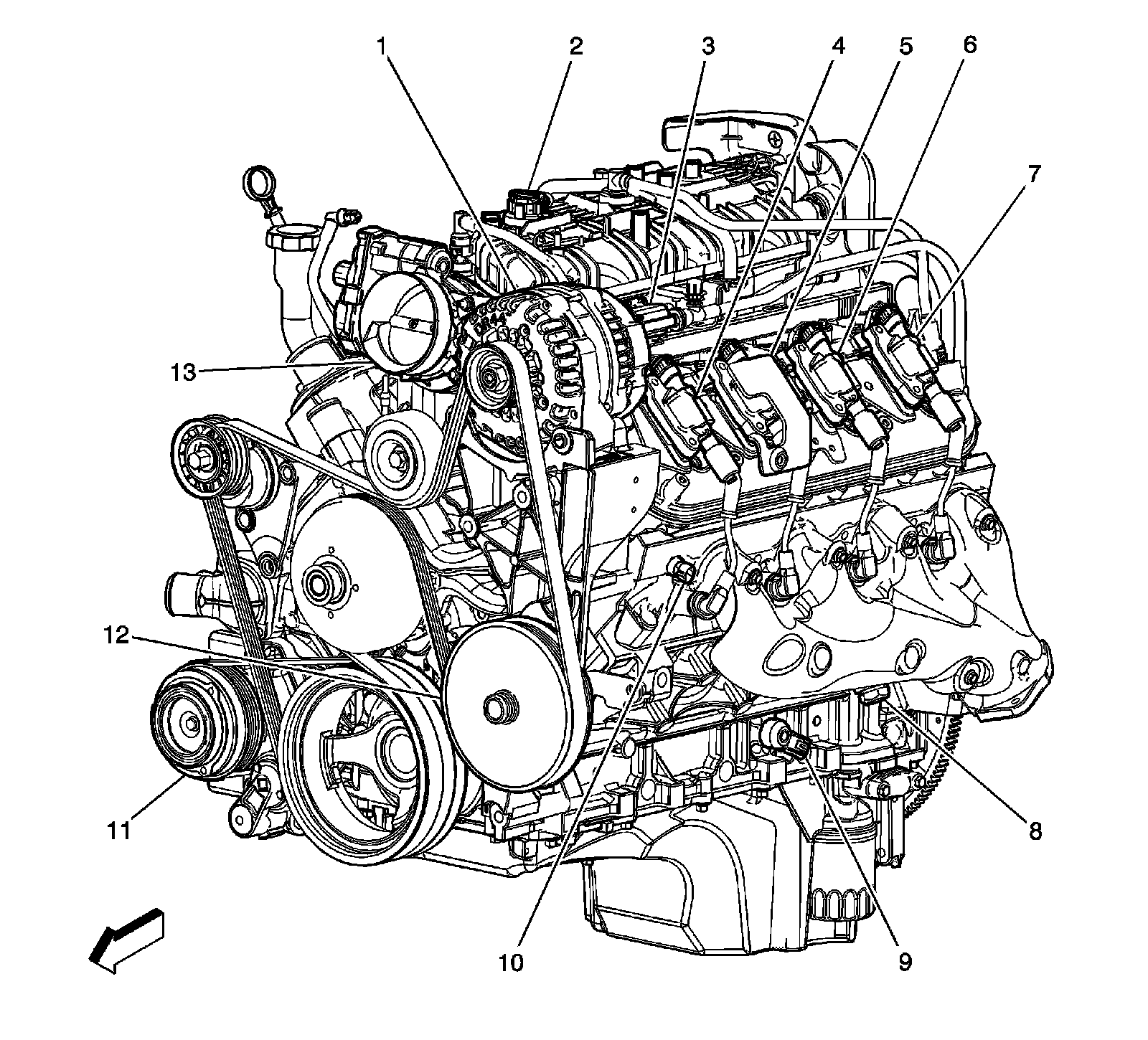 1
2
3
4
5
6
7
13
12
11
10
9
8