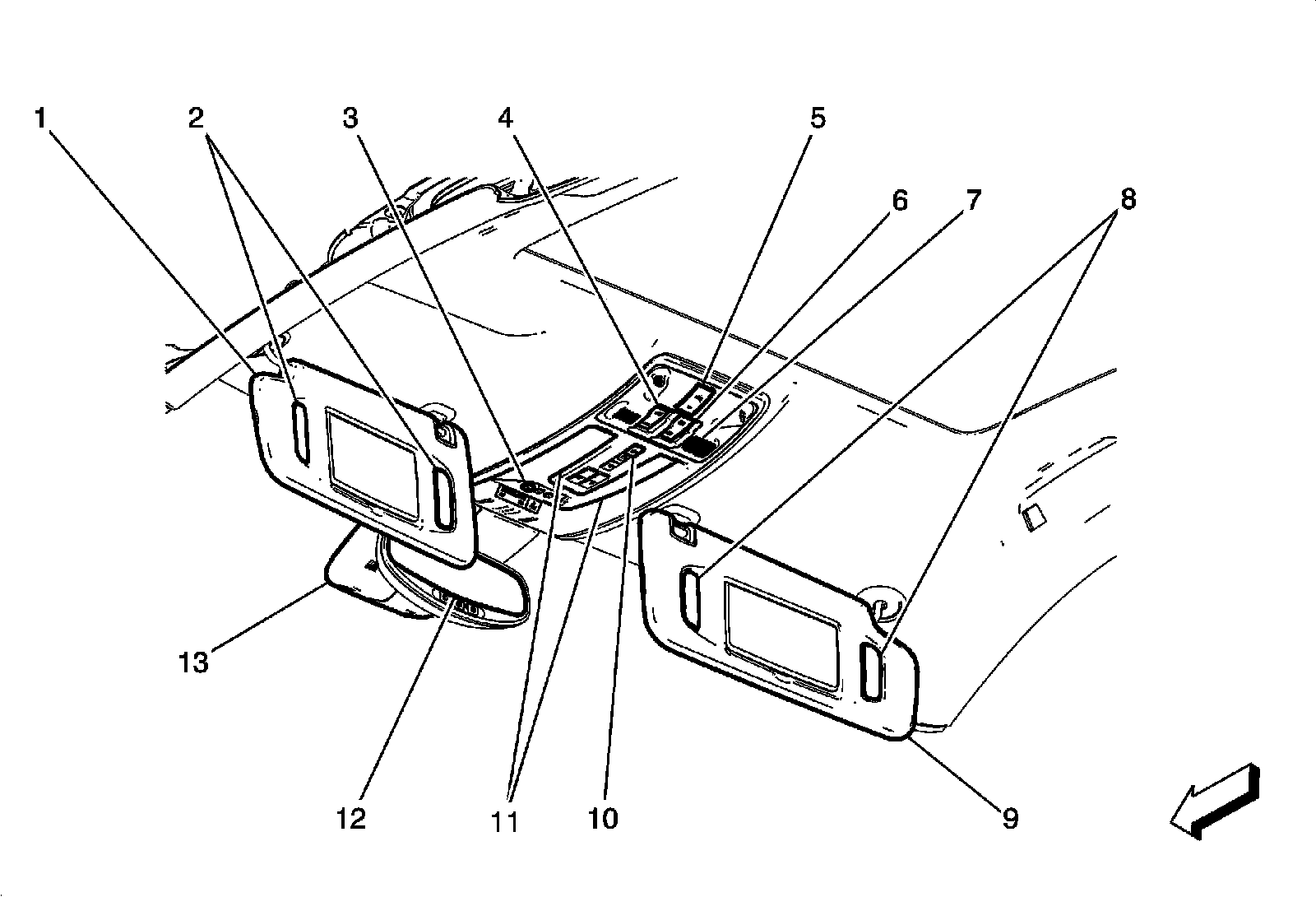 1
2
3
4
5
6
7
8
13
12
11
10
9