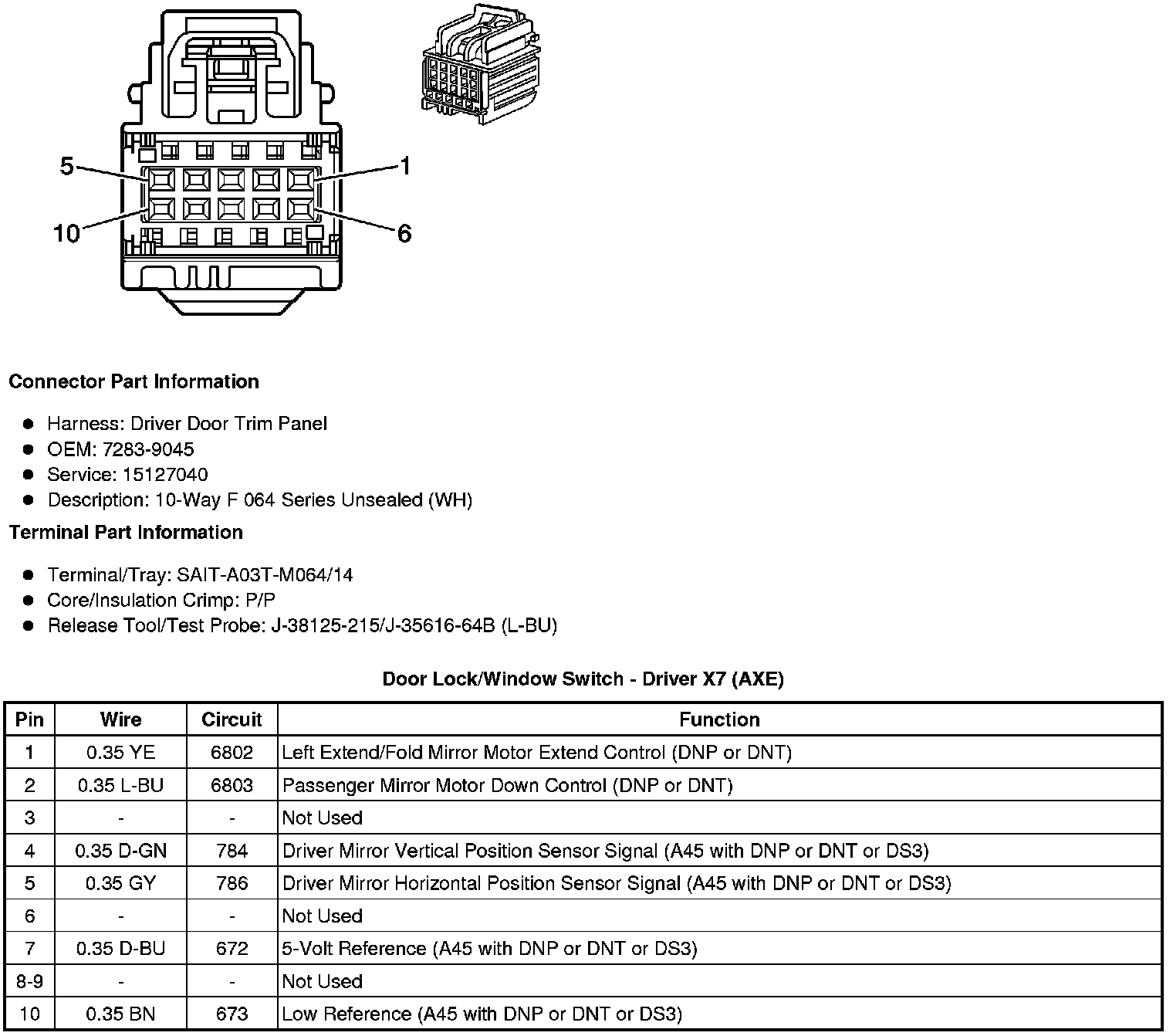 5
1
10
6

Connector Part Information

- Harness: Driver Door Trim Panel
- OEM: 7283-9045
- Service: 15127040
- Description: 10-Way F 064 Series Unsealed (WH)

Terminal Part Information

- Terminal/Tray: SAIT-A03T-M064/14
- Core/Insulation Crimp: P/P
- Release Tool/Test Probe: J-38125-215/J-35616-64B (L-BU)

Door Lock/Window Switch - Driver X7 (AXE)

| Pin | Wire | Circuit | Function |
|---|---|---|---|
| 1 | 0.35 YE | 6802 | Left Extend/Fold Mirror Motor Extend Control (DNP or DNT) |
| 2 | 0.35 L-BU | 6803 | Passenger Mirror Motor Down Control (DNP or DNT) |
| 3 | - | - | Not Used |
| 4 | 0.35 D-GN | 784 | Driver Mirror Vertical Position Sensor Signal (A45 with DNP or DNT or DS3) |
| 5 | 0.35 GY | 786 | Driver Mirror Horizontal Position Sensor Signal (A45 with DNP or DNT or DS3) |
| 6 | - | - | Not Used |
| 7 | 0.35 D-BU | 672 | 5-Volt Reference (A45 with DNP or DNT or DS3) |
| 8-9 | - | - | Not Used |
| 10 | 0.35 BN | 673 | Low Reference (A45 with DNP or DNT or DS3) |