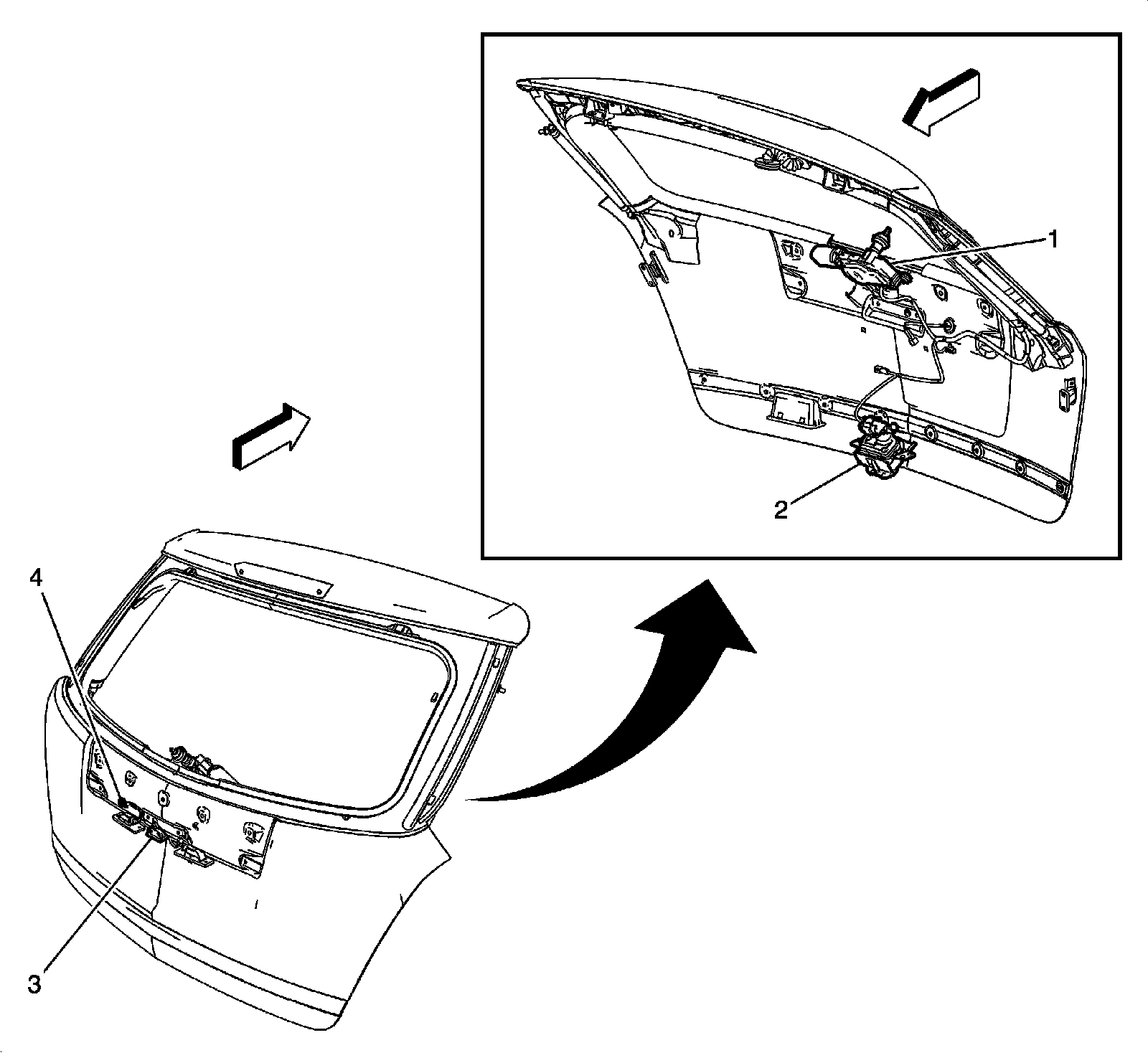 1
2
4
3