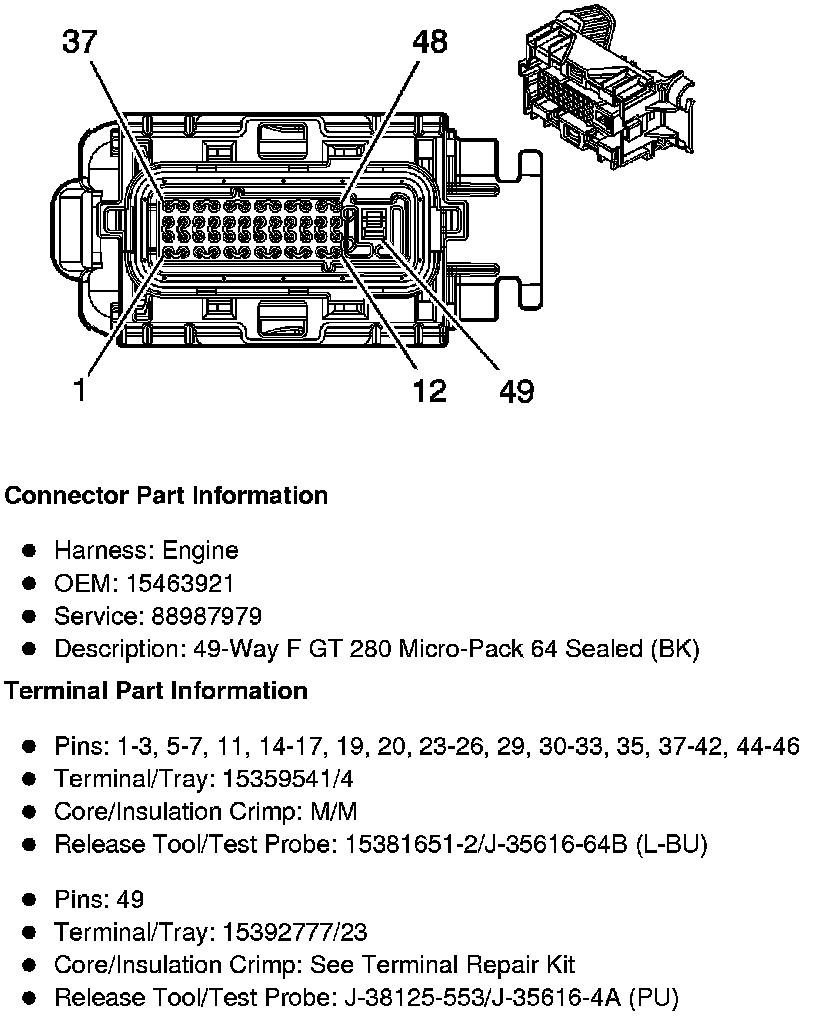 37
48
1
12
49

**Connector Part Information**

- Harness: Engine
- OEM: 15463921
- Service: 88987979
- Description: 49-Way F GT 280 Micro-Pack 64 Sealed (BK)

**Terminal Part Information**

- Pins: 1-3, 5-7, 11, 14-17, 19, 20, 23-26, 29, 30-33, 35, 37-42, 44-46
- Terminal/Tray: 15359541/4
- Core/Insulation Crimp: M/M
- Release Tool/Test Probe: 15381651-2/J-35616-64B (L-BU)

- Pins: 49
- Terminal/Tray: 15392777/23
- Core/Insulation Crimp: See Terminal Repair Kit
- Release Tool/Test Probe: J-38125-553/J-35616-4A (PU)