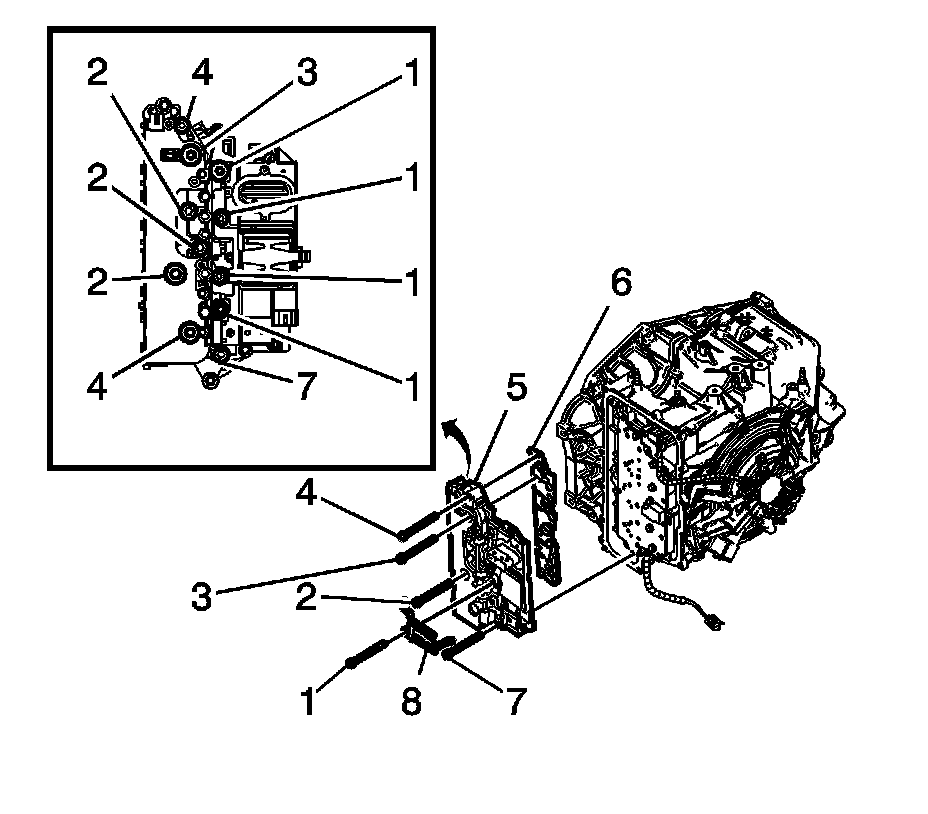 2
4
3
1
2
1
2
1
4
7
1
6
5
4
3
2
1
8
7