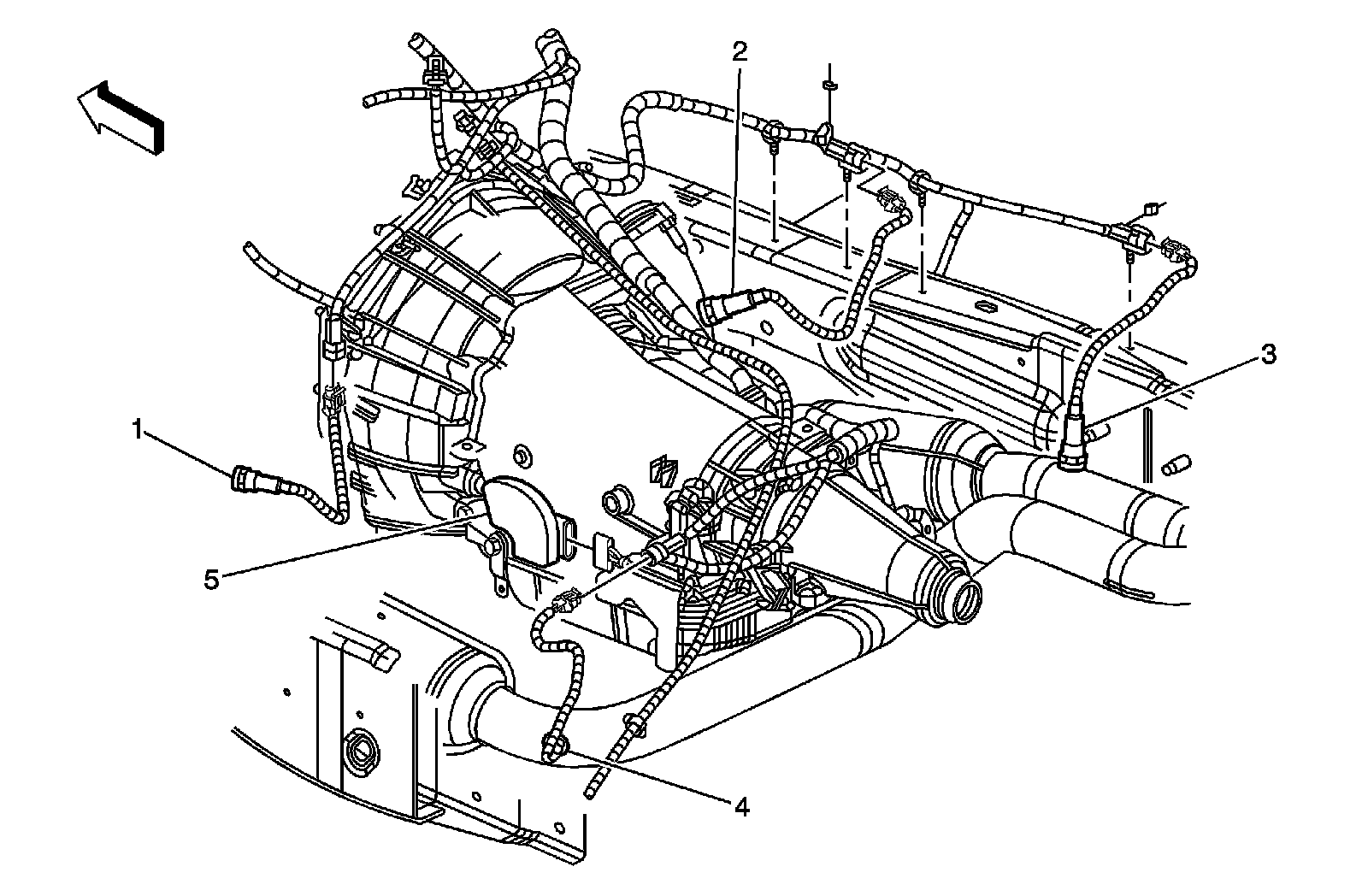 2
3
1
5
4