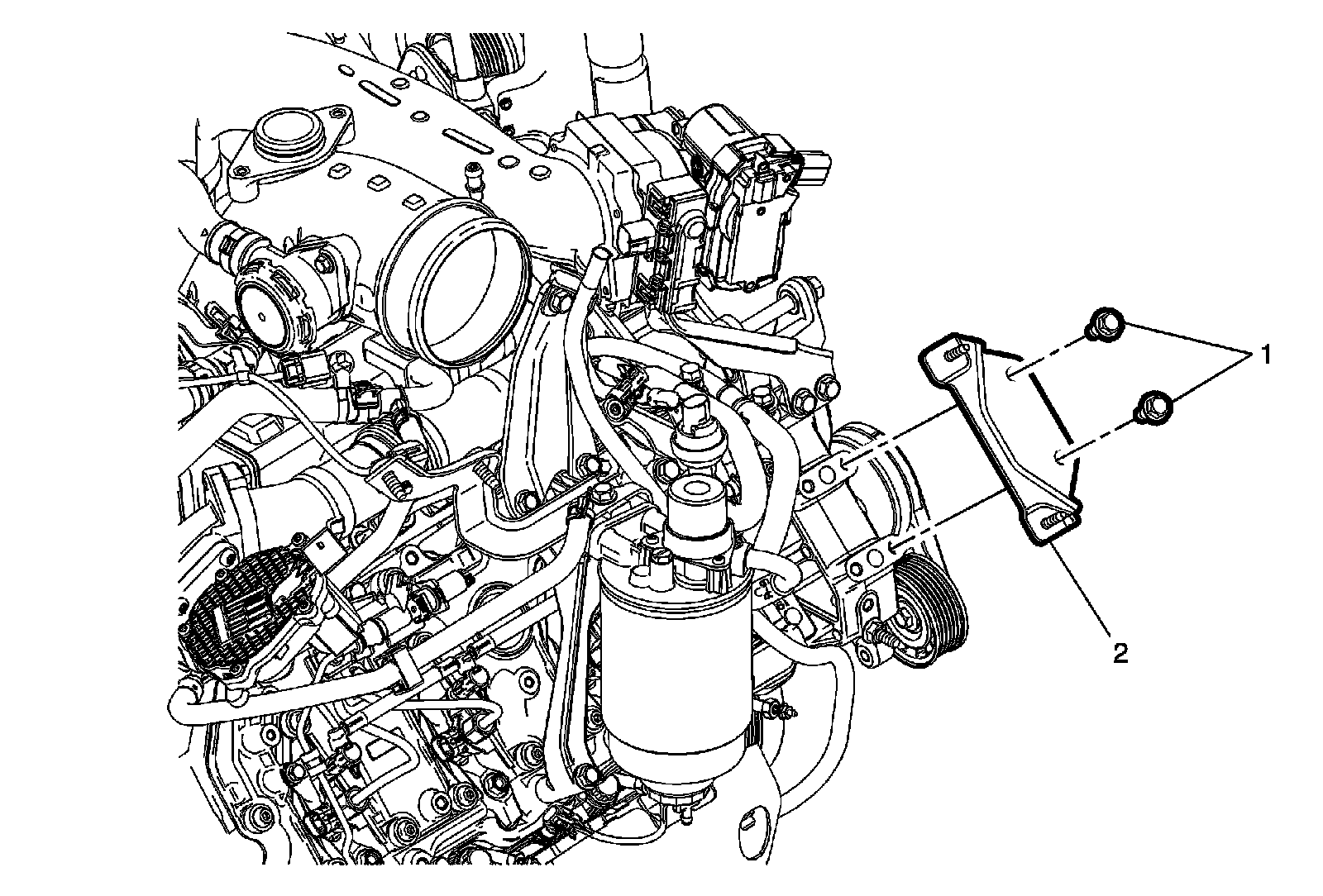 1
2