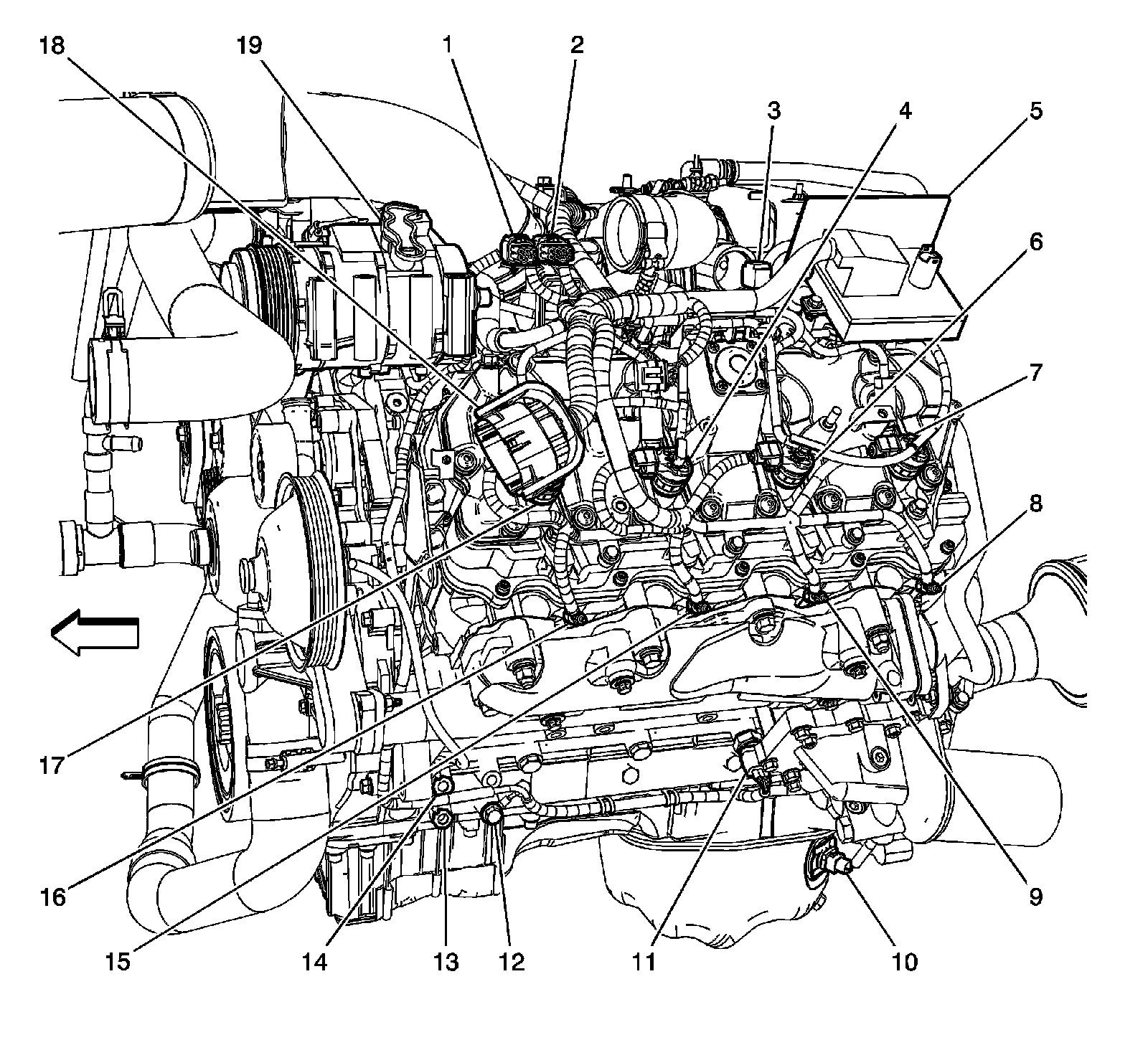 18
19
1
2
3
4
5
6
7
8
17
16
15
14
13
12
11
10
9