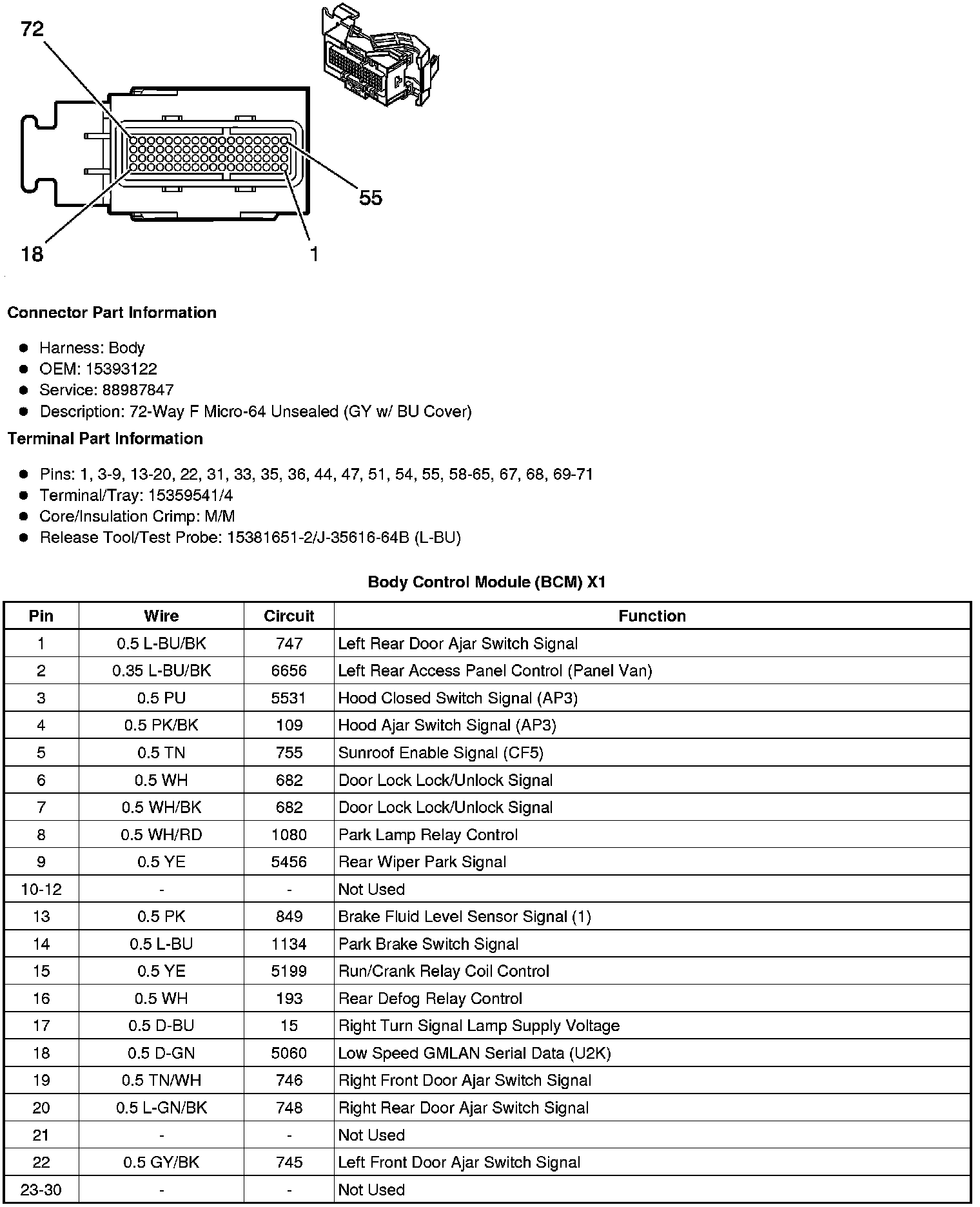 72

55

18

1

Connector Part Information

- Harness: Body
- OEM: 15393122
- Service: 88987847
- Description: 72-Way F Micro-64 Unsealed (GY w/ BU Cover)

Terminal Part Information

- Pins: 1, 3-9, 13-20, 22, 31, 33, 35, 36, 44, 47, 51, 54, 55, 58-65, 67, 68, 69-71
- Terminal/Tray: 15359541/4
- Core/Insulation Crimp: M/M
- Release Tool/Test Probe: 15381651-2/J-35616-64B (L-BU)

Body Control Module (BCM) X1

| Pin | Wire | Circuit | Function |
|---|---|---|---|
| 1 | 0.5 L-BU/BK | 747 | Left Rear Door Ajar Switch Signal |
| 2 | 0.35 L-BU/BK | 6656 | Left Rear Access Panel Control (Panel Van) |
| 3 | 0.5 PU | 5531 | Hood Closed Switch Signal (AP3) |
| 4 | 0.5 PK/BK | 109 | Hood Ajar Switch Signal (AP3) |
| 5 | 0.5 TN | 755 | Sunroof Enable Signal (CF5) |
| 6 | 0.5 WH | 682 | Door Lock Lock/Unlock Signal |
| 7 | 0.5 WH/BK | 682 | Door Lock Lock/Unlock Signal |
| 8 | 0.5 WH/RD | 1080 | Park Lamp Relay Control |
| 9 | 0.5 YE | 5456 | Rear Wiper Park Signal |
| 10-12 | - | - | Not Used |
| 13 | 0.5 PK | 849 | Brake Fluid Level Sensor Signal (1) |
| 14 | 0.5 L-BU | 1134 | Park Brake Switch Signal |
| 15 | 0.5 YE | 5199 | Run/Crank Relay Coil Control |
| 16 | 0.5 WH | 193 | Rear Defog Relay Control |
| 17 | 0.5 D-BU | 15 | Right Turn Signal Lamp Supply Voltage |
| 18 | 0.5 D-GN | 5060 | Low Speed GMLAN Serial Data (U2K) |
| 19 | 0.5 TN/WH | 746 | Right Front Door Ajar Switch Signal |
| 20 | 0.5 L-GN/BK | 748 | Right Rear Door Ajar Switch Signal |
| 21 | - | - | Not Used |
| 22 | 0.5 GY/BK | 745 | Left Front Door Ajar Switch Signal |
| 23-30 | - | - | Not Used |