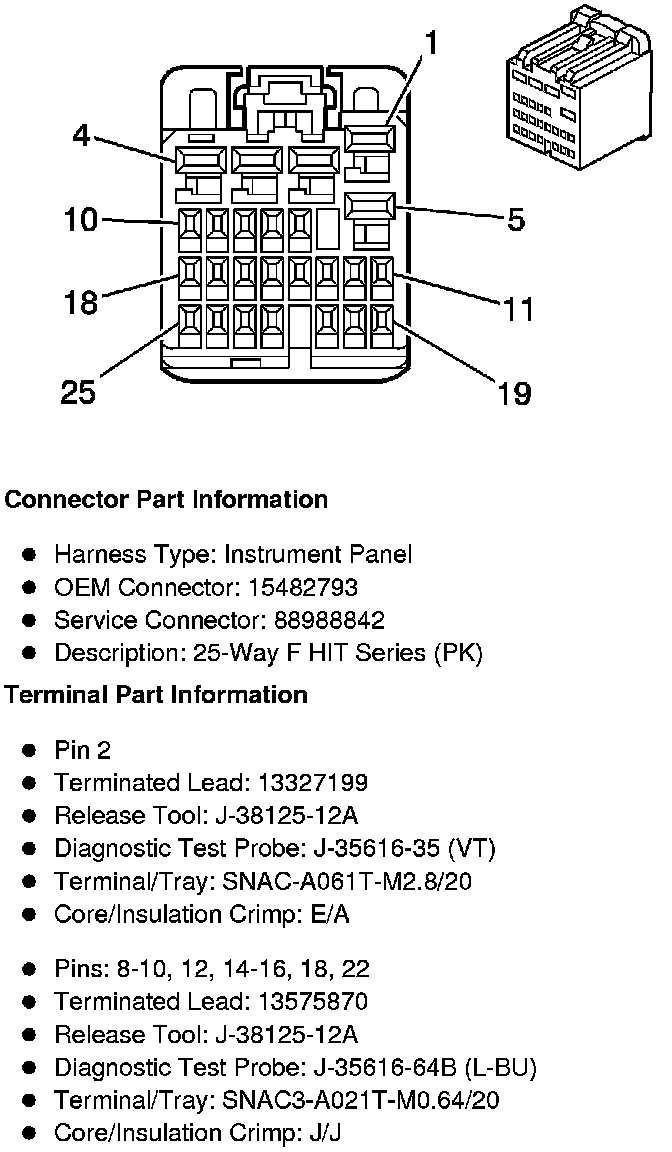 1
4
10
5
18
11
25
19

Connector Part Information

- Harness Type: Instrument Panel
- OEM Connector: 15482793
- Service Connector: 88988842
- Description: 25-Way F HIT Series (PK)

Terminal Part Information

- Pin 2
- Terminated Lead: 13327199
- Release Tool: J-38125-12A
- Diagnostic Test Probe: J-35616-35 (VT)
- Terminal/Tray: SNAC-A061T-M2.8/20
- Core/Insulation Crimp: E/A

- Pins: 8-10, 12, 14-16, 18, 22
- Terminated Lead: 13575870
- Release Tool: J-38125-12A
- Diagnostic Test Probe: J-35616-64B (L-BU)
- Terminal/Tray: SNAC3-A021T-M0.64/20
- Core/Insulation Crimp: J/J