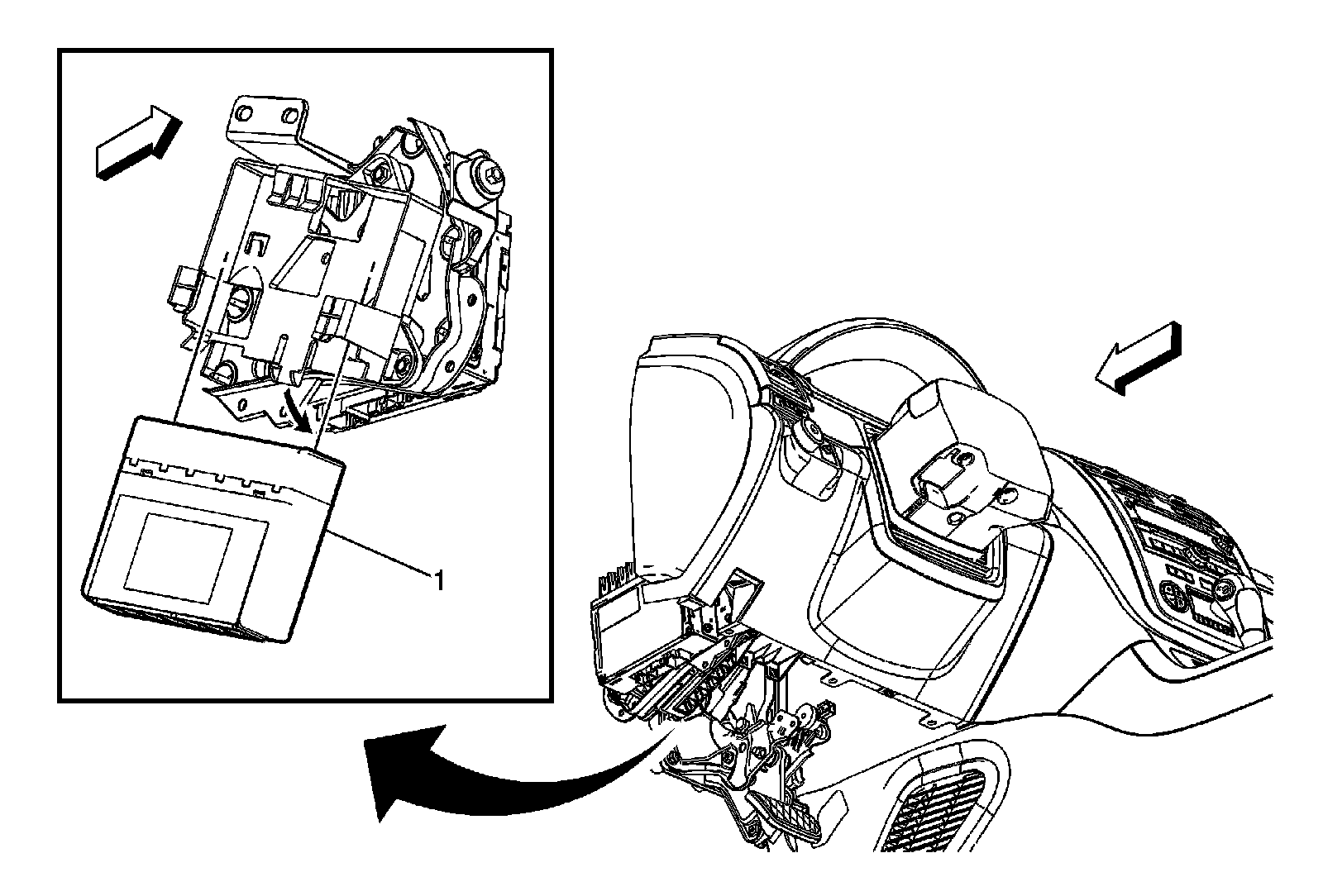 1