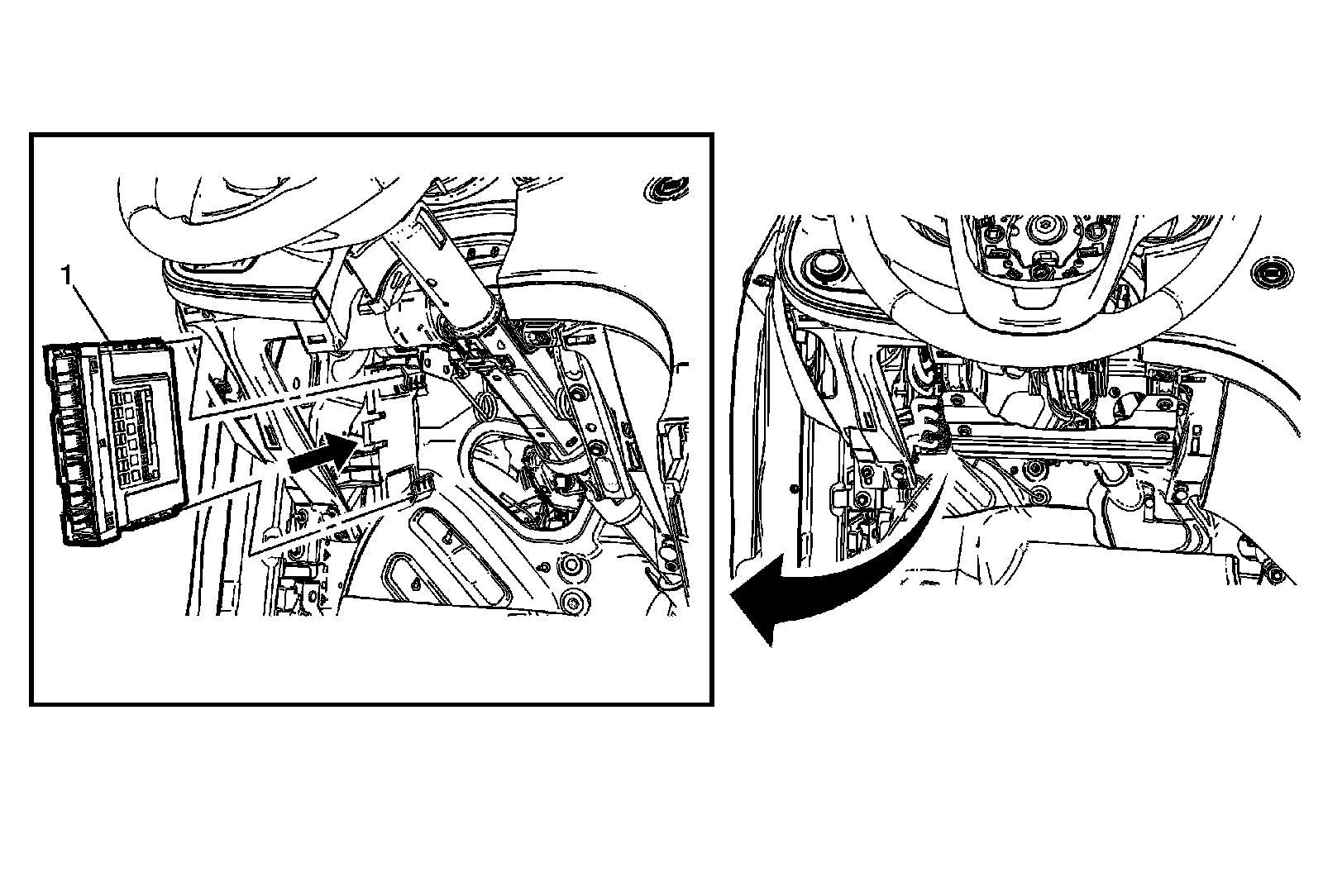 1