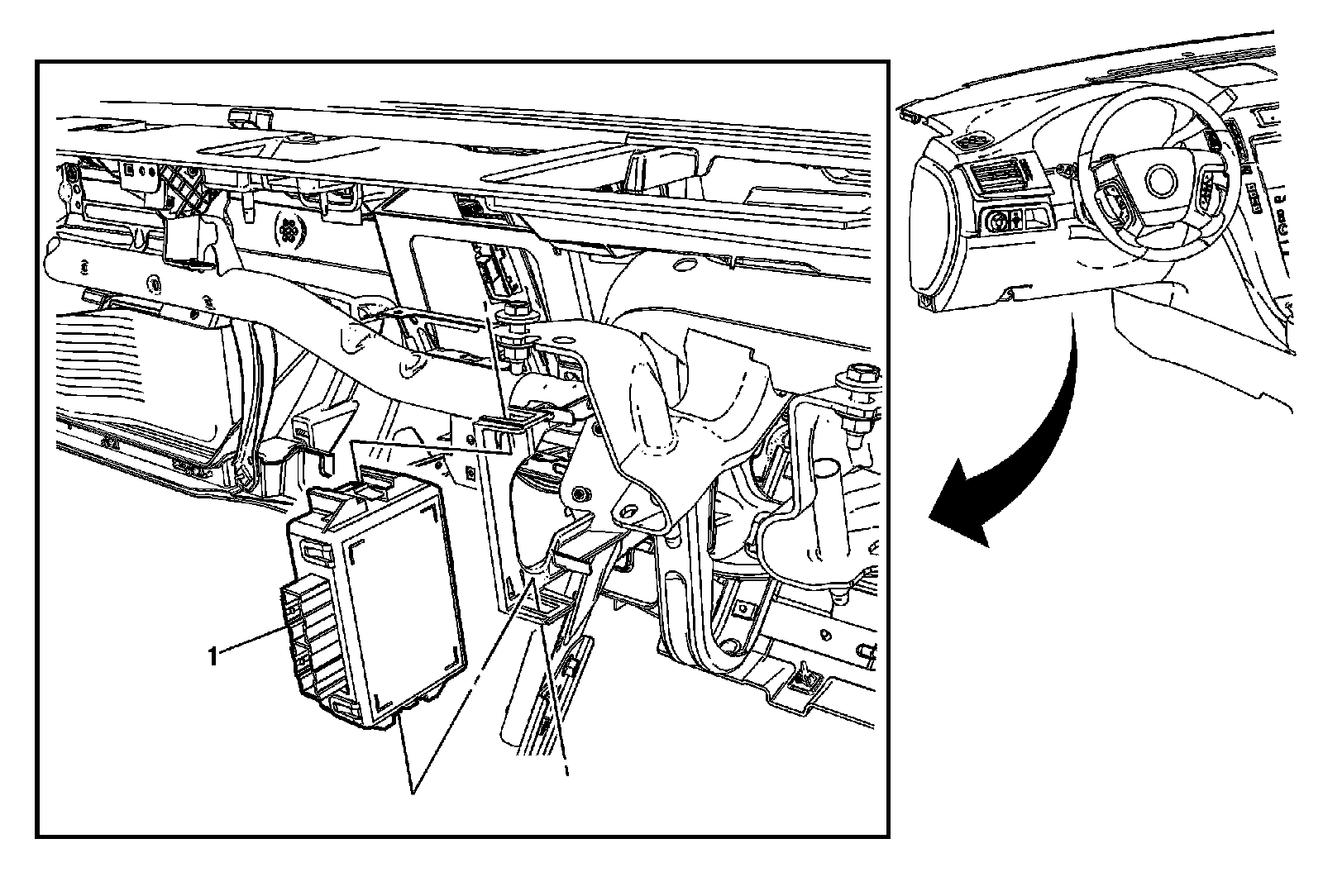 1