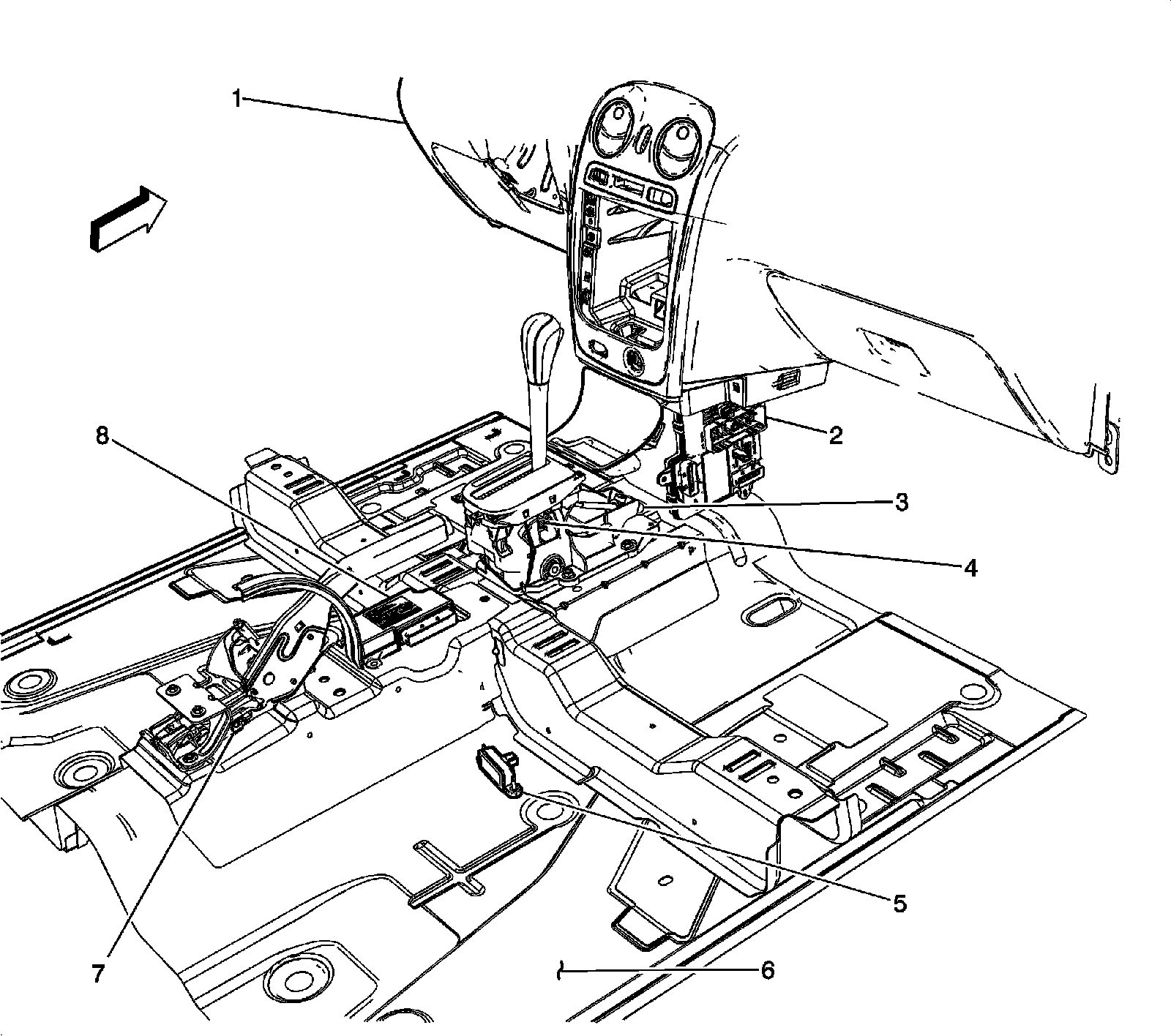 1
2
8
3
4
5
7
6