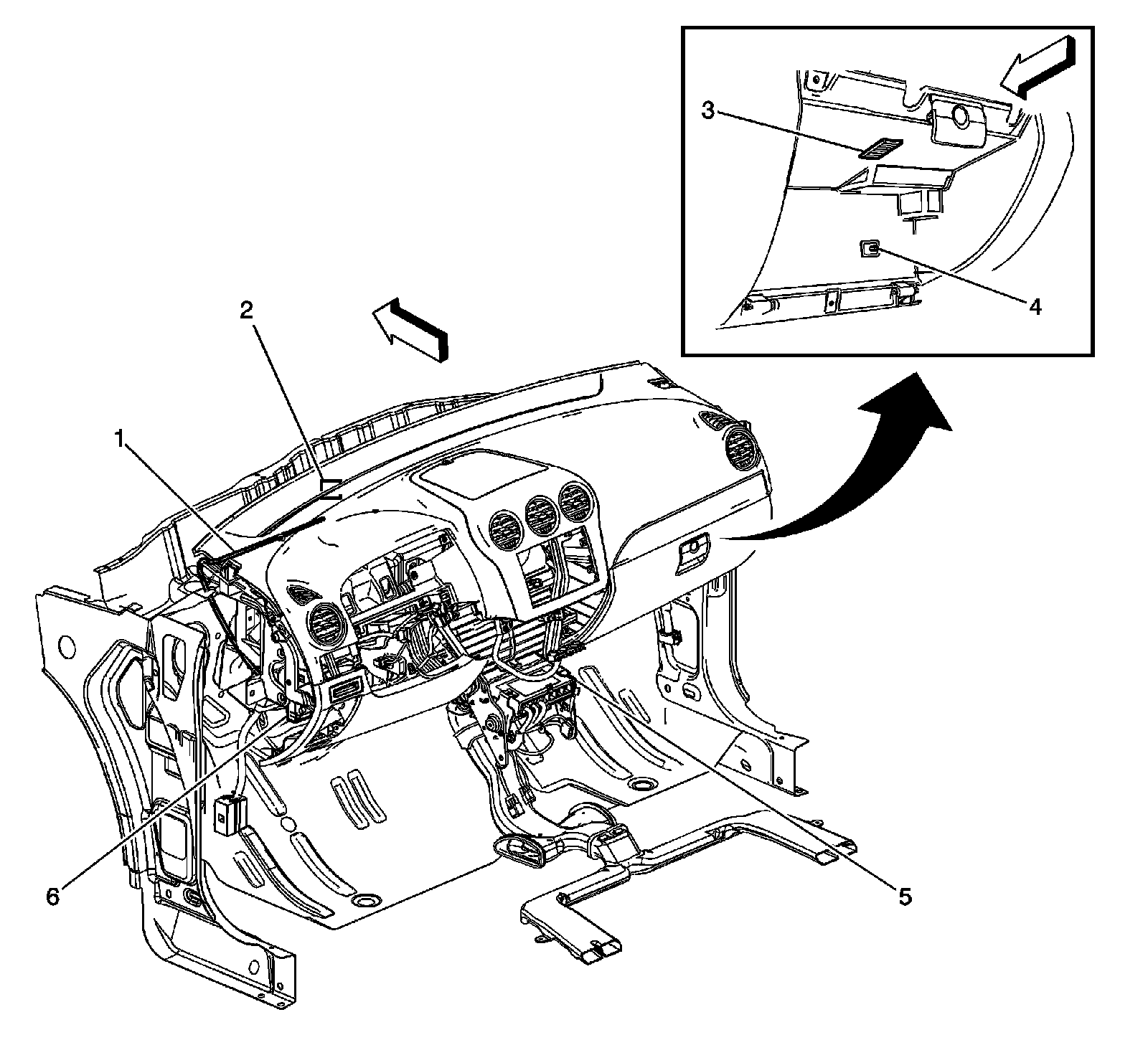 3
4
2
1
6
5