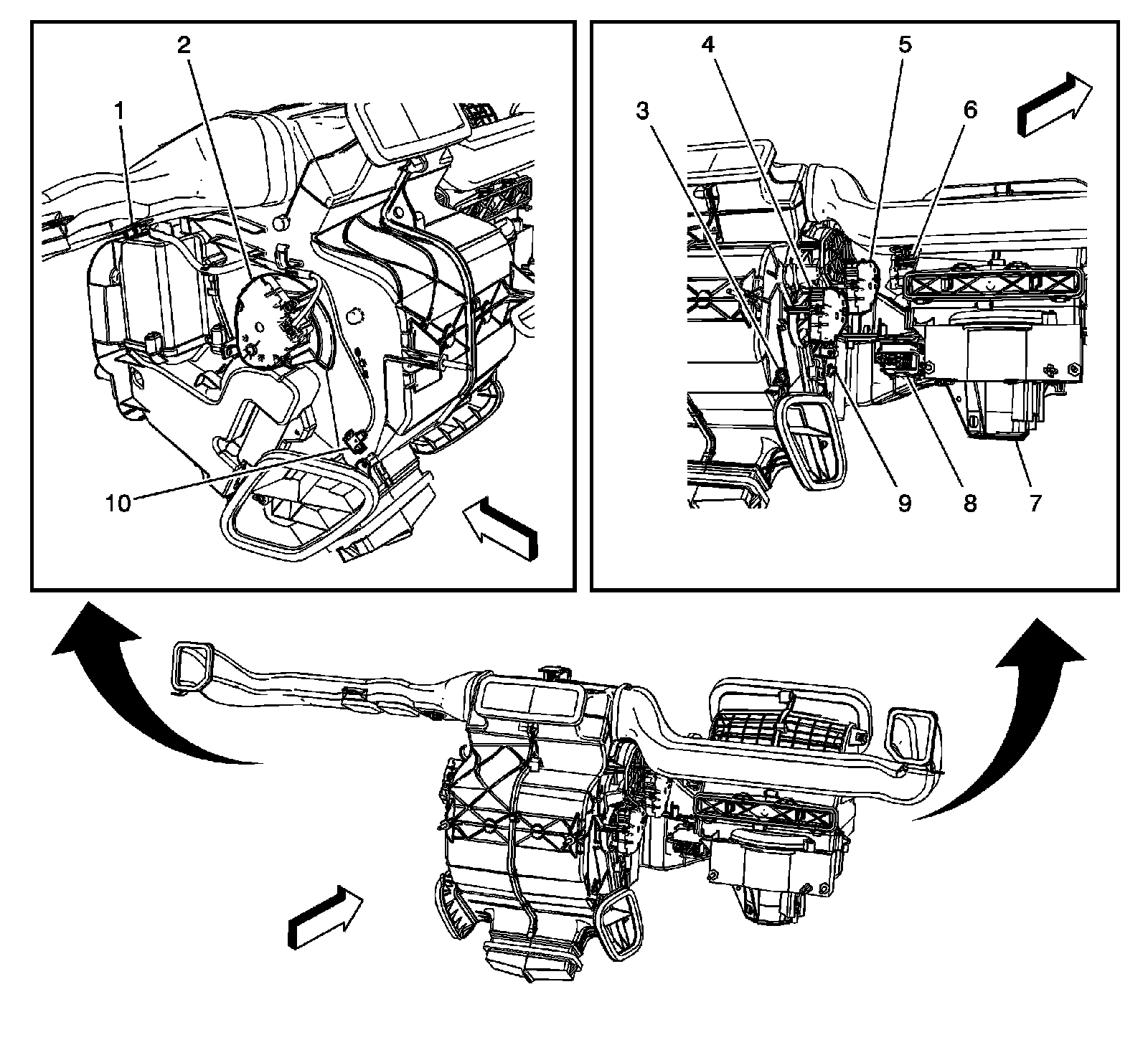 2
1
10
4
5
3
6
9
8
7