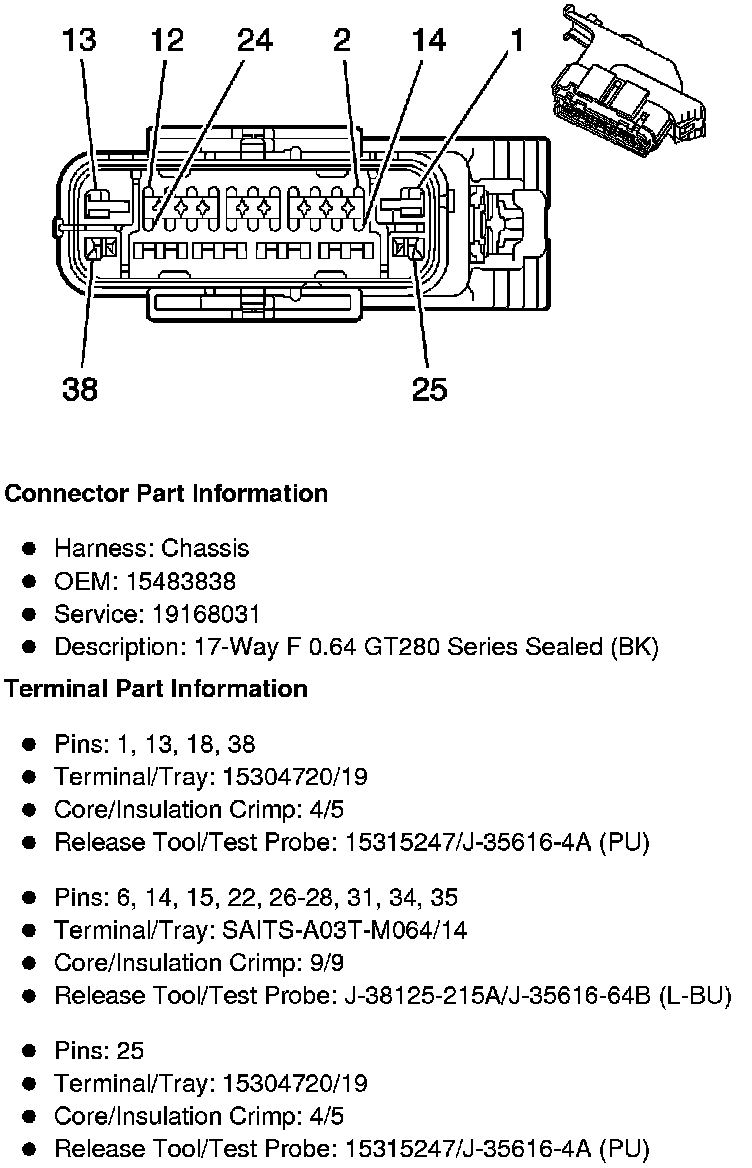 13 12 24 2 14 1

38 25

Connector Part Information

- Harness: Chassis
- OEM: 15483838
- Service: 19168031
- Description: 17-Way F 0.64 GT280 Series Sealed (BK)

Terminal Part Information

- Pins: 1, 13, 18, 38
- Terminal/Tray: 15304720/19
- Core/Insulation Crimp: 4/5
- Release Tool/Test Probe: 15315247/J-35616-4A (PU)

- Pins: 6, 14, 15, 22, 26-28, 31, 34, 35
- Terminal/Tray: SAITS-A03T-M064/14
- Core/Insulation Crimp: 9/9
- Release Tool/Test Probe: J-38125-215A/J-35616-64B (L-BU)

- Pins: 25
- Terminal/Tray: 15304720/19
- Core/Insulation Crimp: 4/5
- Release Tool/Test Probe: 15315247/J-35616-4A (PU)