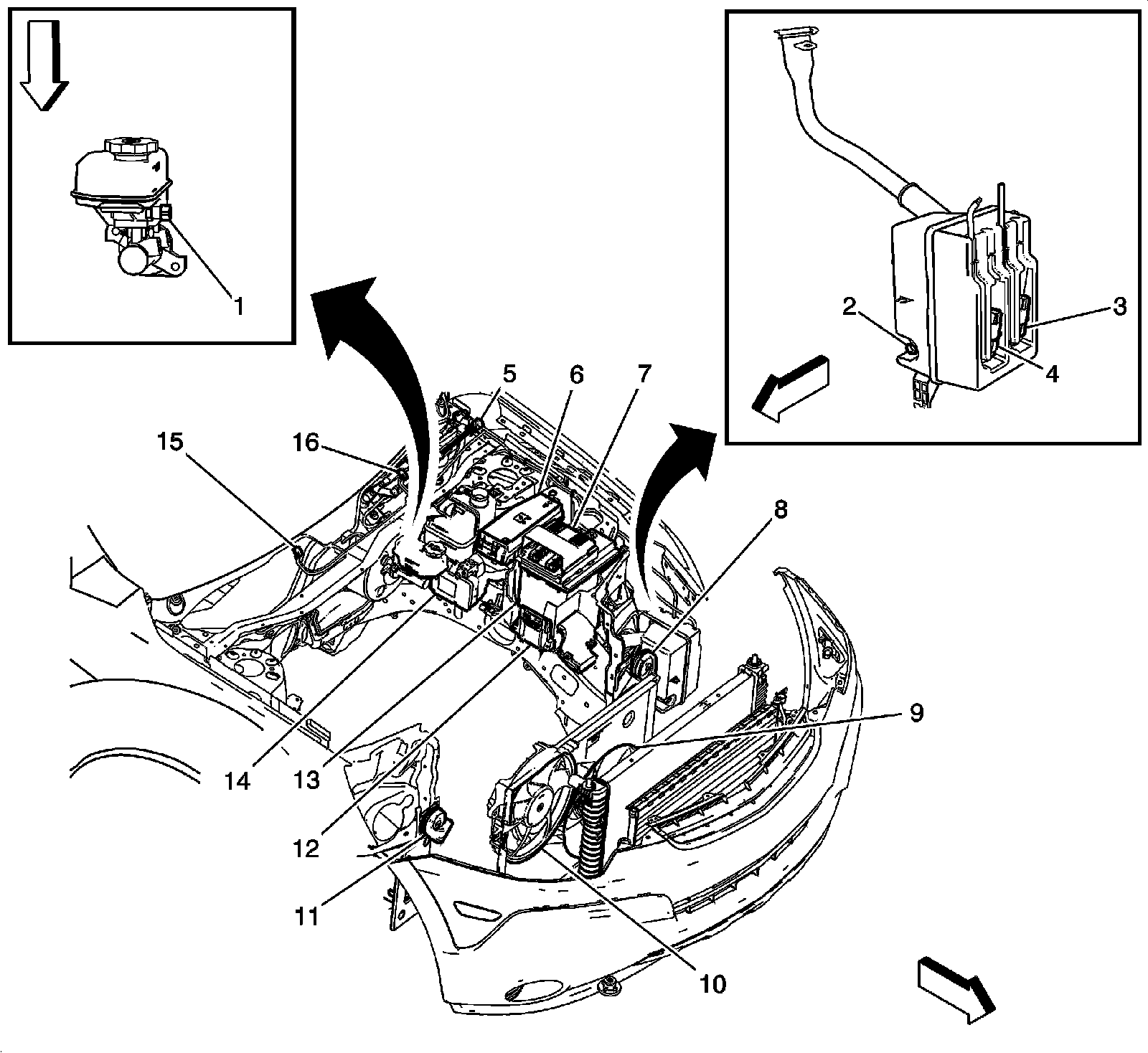 1

2
3
4

5
6
7
15
16
8
9
14
13
12
11
10