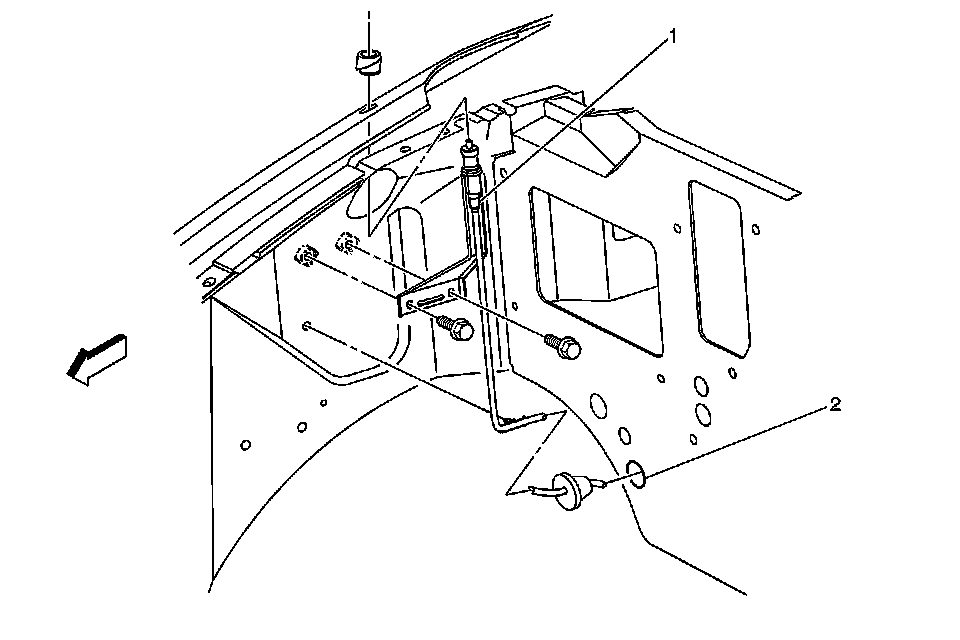 1

2