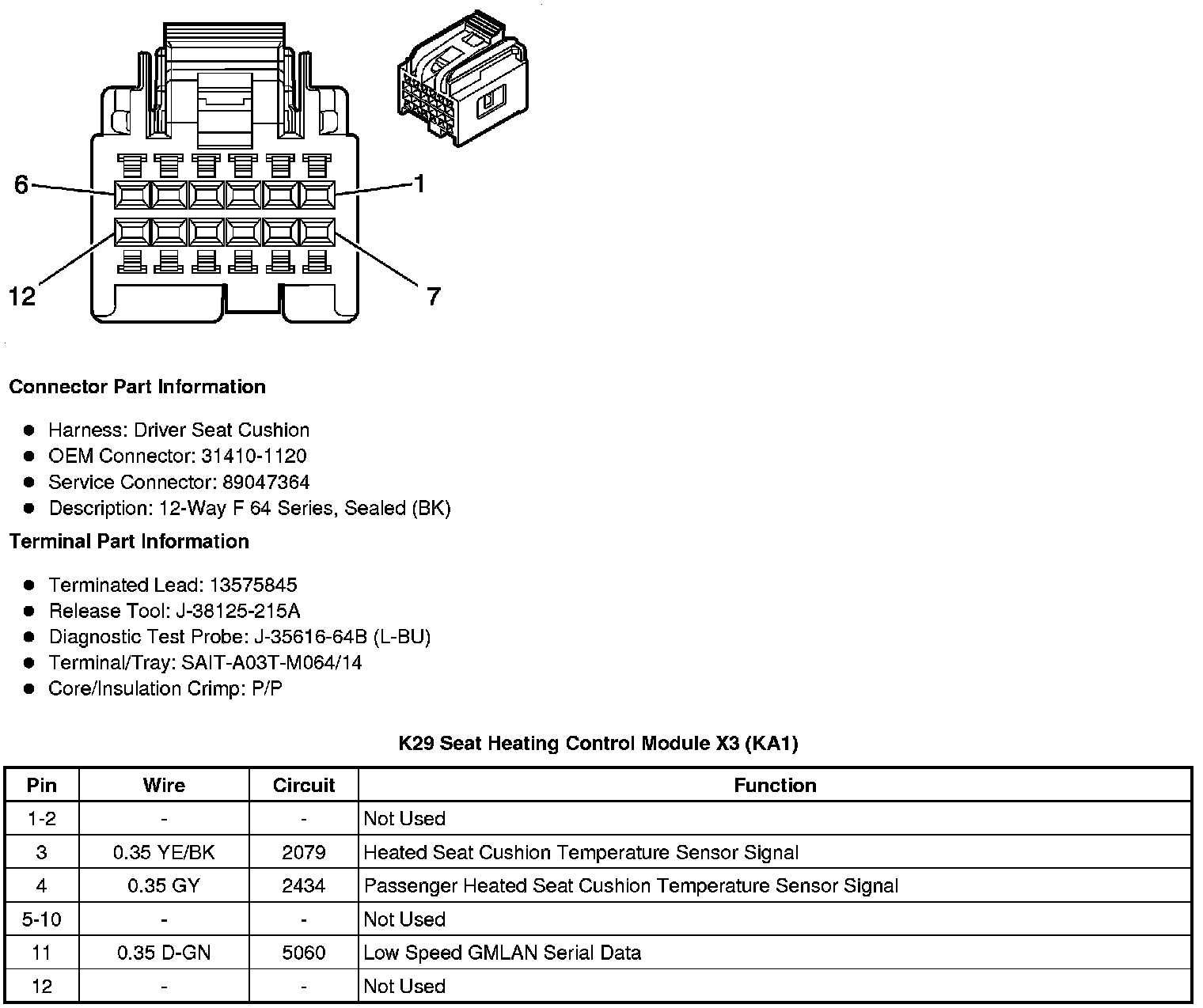 6
1
12
7

Connector Part Information

- Harness: Driver Seat Cushion
- OEM Connector: 31410-1120
- Service Connector: 89047364
- Description: 12-Way F 64 Series, Sealed (BK)

Terminal Part Information

- Terminated Lead: 13575845
- Release Tool: J-38125-215A
- Diagnostic Test Probe: J-35616-64B (L-BU)
- Terminal/Tray: SAIT-A03T-M064/14
- Core/Insulation Crimp: P/P

K29 Seat Heating Control Module X3 (KA1)

| Pin | Wire | Circuit | Function |
|---|---|---|---|
| 1-2 | - | - | Not Used |
| 3 | 0.35 YE/BK | 2079 | Heated Seat Cushion Temperature Sensor Signal |
| 4 | 0.35 GY | 2434 | Passenger Heated Seat Cushion Temperature Sensor Signal |
| 5-10 | - | - | Not Used |
| 11 | 0.35 D-GN | 5060 | Low Speed GMLAN Serial Data |
| 12 | - | - | Not Used |