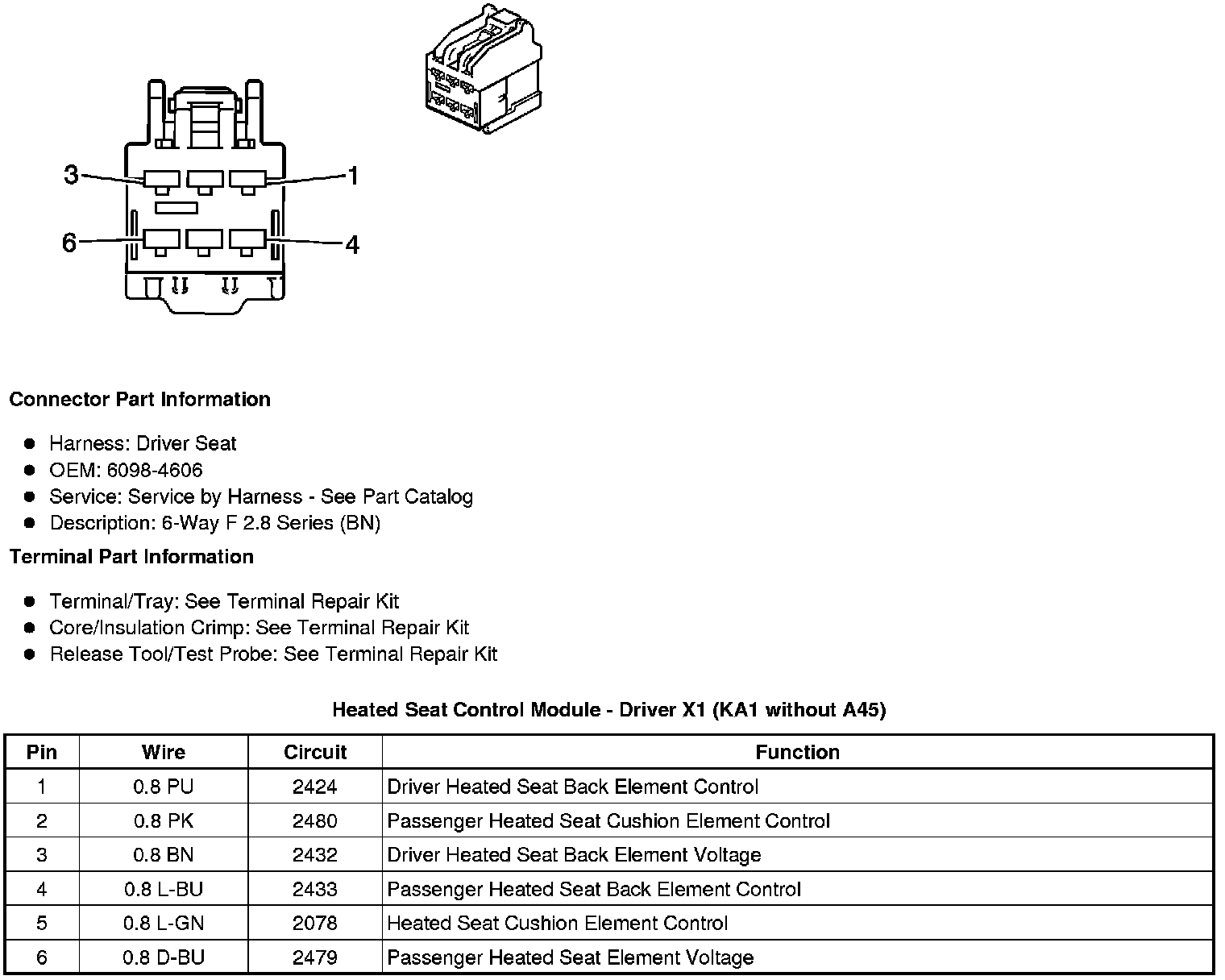 3
1
6
4

**Connector Part Information**

- Harness: Driver Seat
- OEM: 6098-4606
- Service: Service by Harness - See Part Catalog
- Description: 6-Way F 2.8 Series (BN)

**Terminal Part Information**

- Terminal/Tray: See Terminal Repair Kit
- Core/Insulation Crimp: See Terminal Repair Kit
- Release Tool/Test Probe: See Terminal Repair Kit

**Heated Seat Control Module - Driver X1 (KA1 without A45)**

| Pin | Wire | Circuit | Function |
|---|---|---|---|
| 1 | 0.8 PU | 2424 | Driver Heated Seat Back Element Control |
| 2 | 0.8 PK | 2480 | Passenger Heated Seat Cushion Element Control |
| 3 | 0.8 BN | 2432 | Driver Heated Seat Back Element Voltage |
| 4 | 0.8 L-BU | 2433 | Passenger Heated Seat Back Element Control |
| 5 | 0.8 L-GN | 2078 | Heated Seat Cushion Element Control |
| 6 | 0.8 D-BU | 2479 | Passenger Heated Seat Element Voltage |