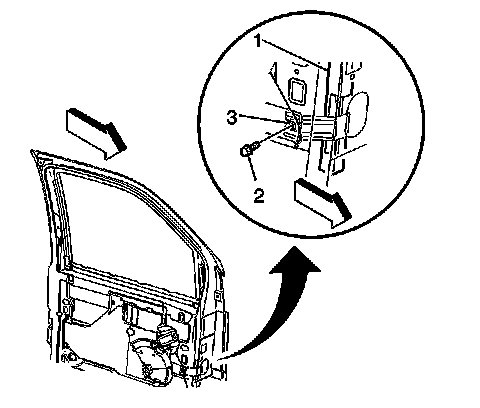 1
3
2