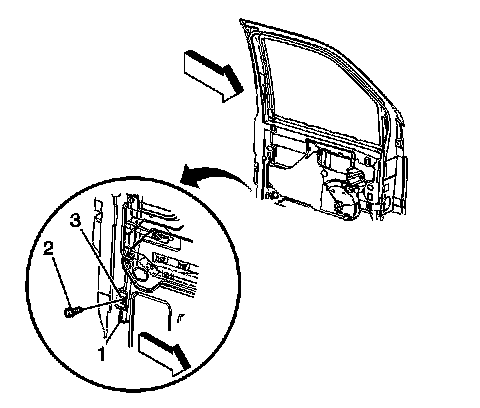 3
2
1