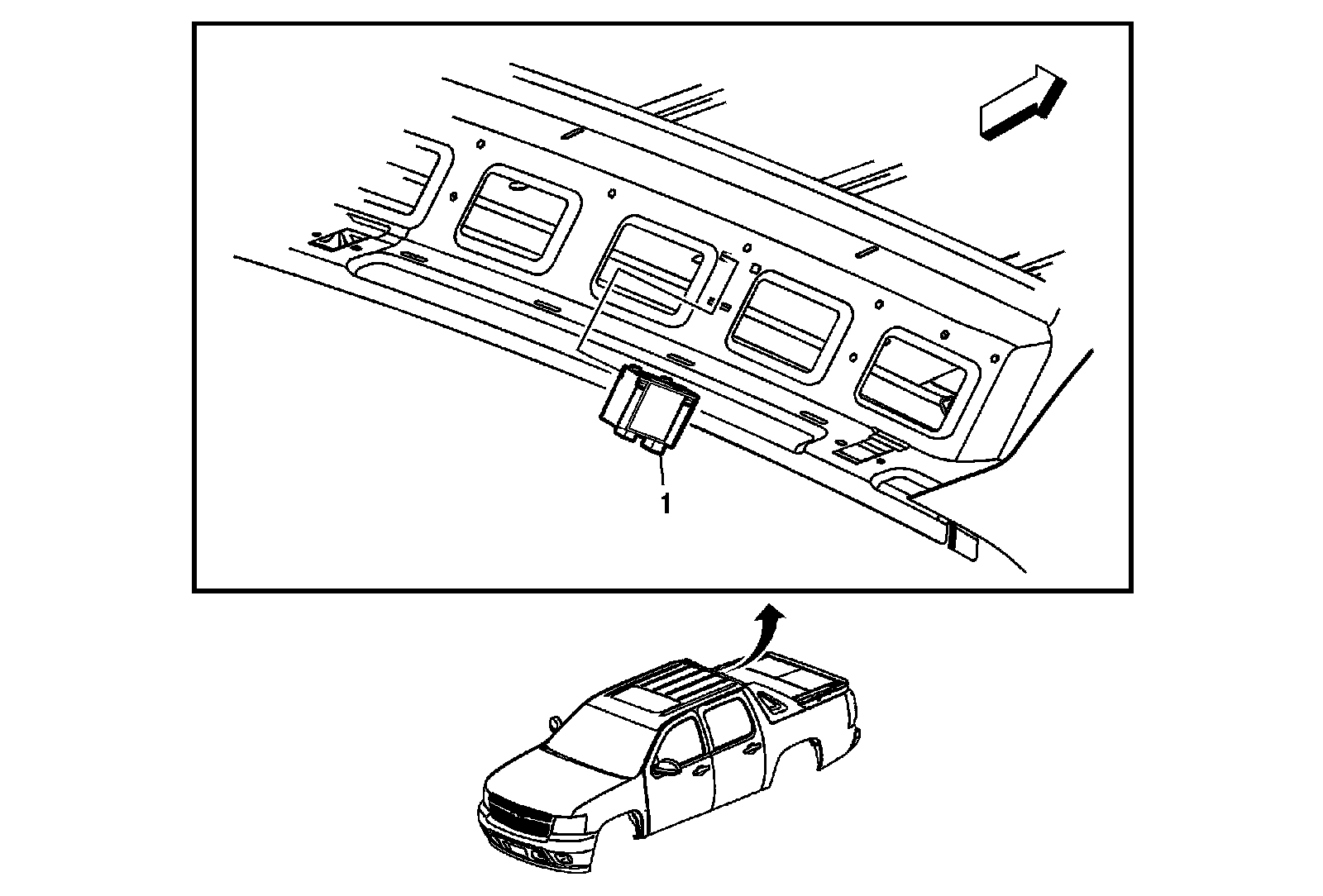 1